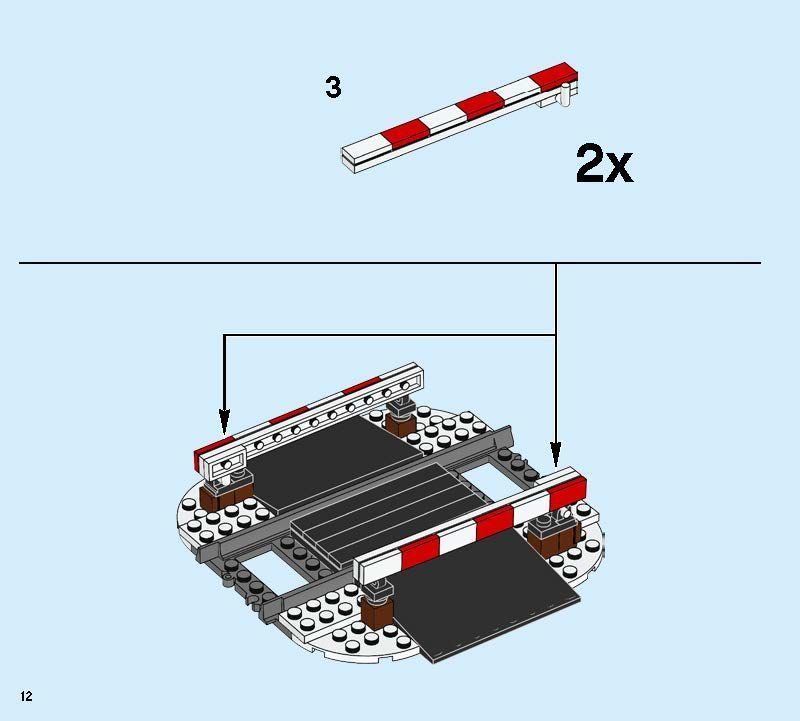 3

2x

12