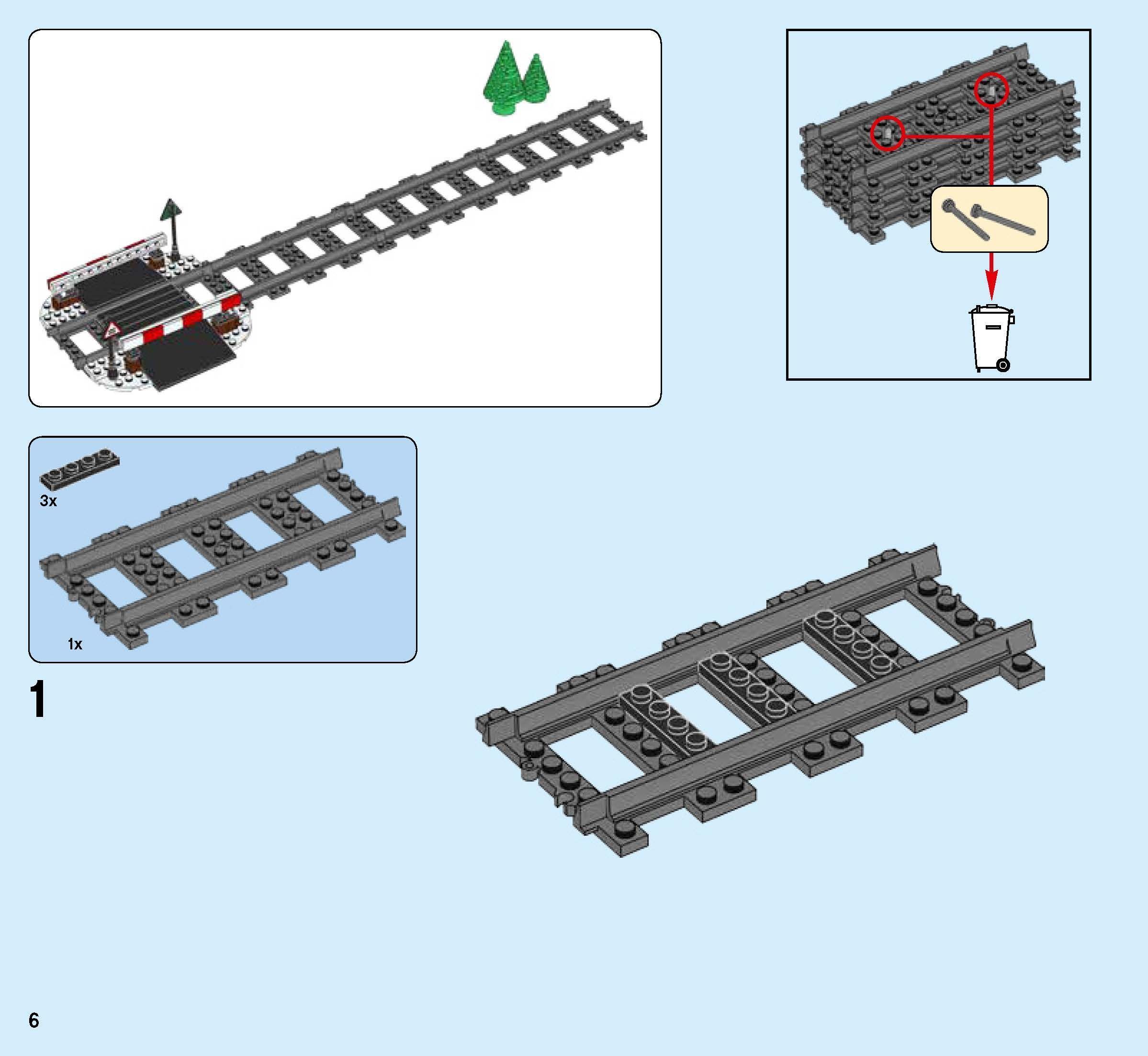 3x

1x

1

6