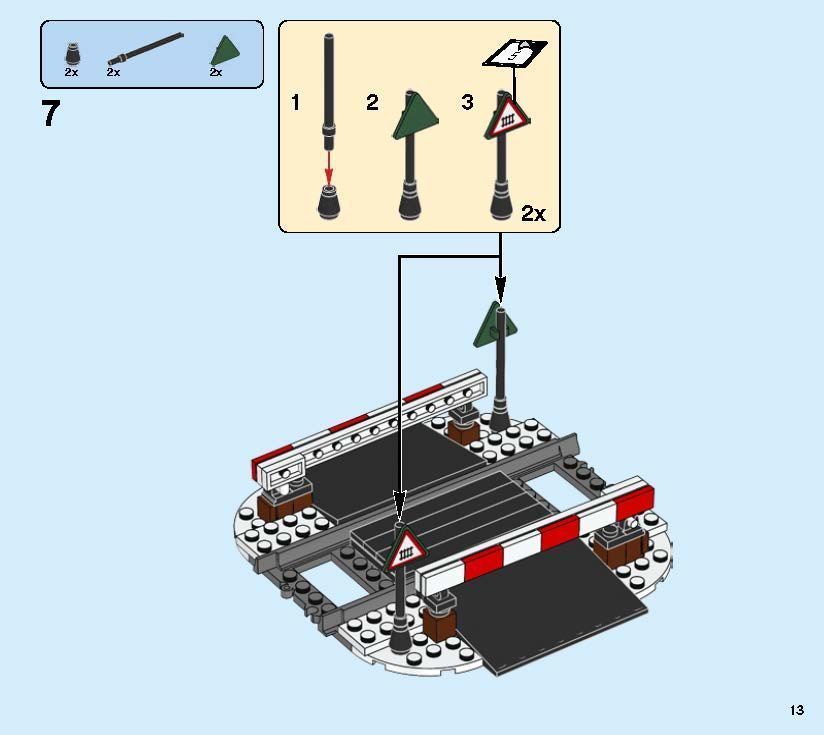 2x 2x 2x

7

1 2 3

2x

13