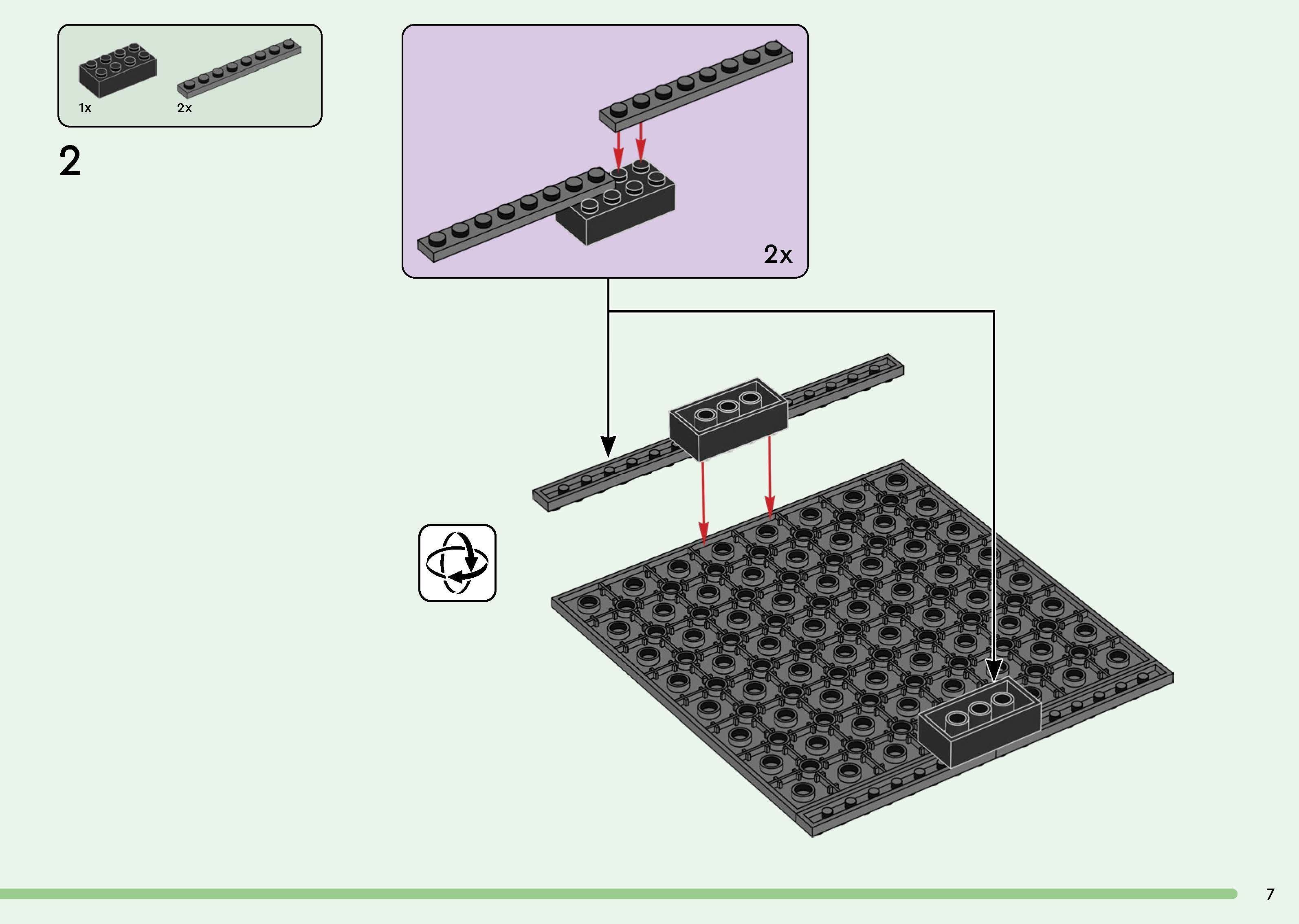 1x
2x

2

2x

7