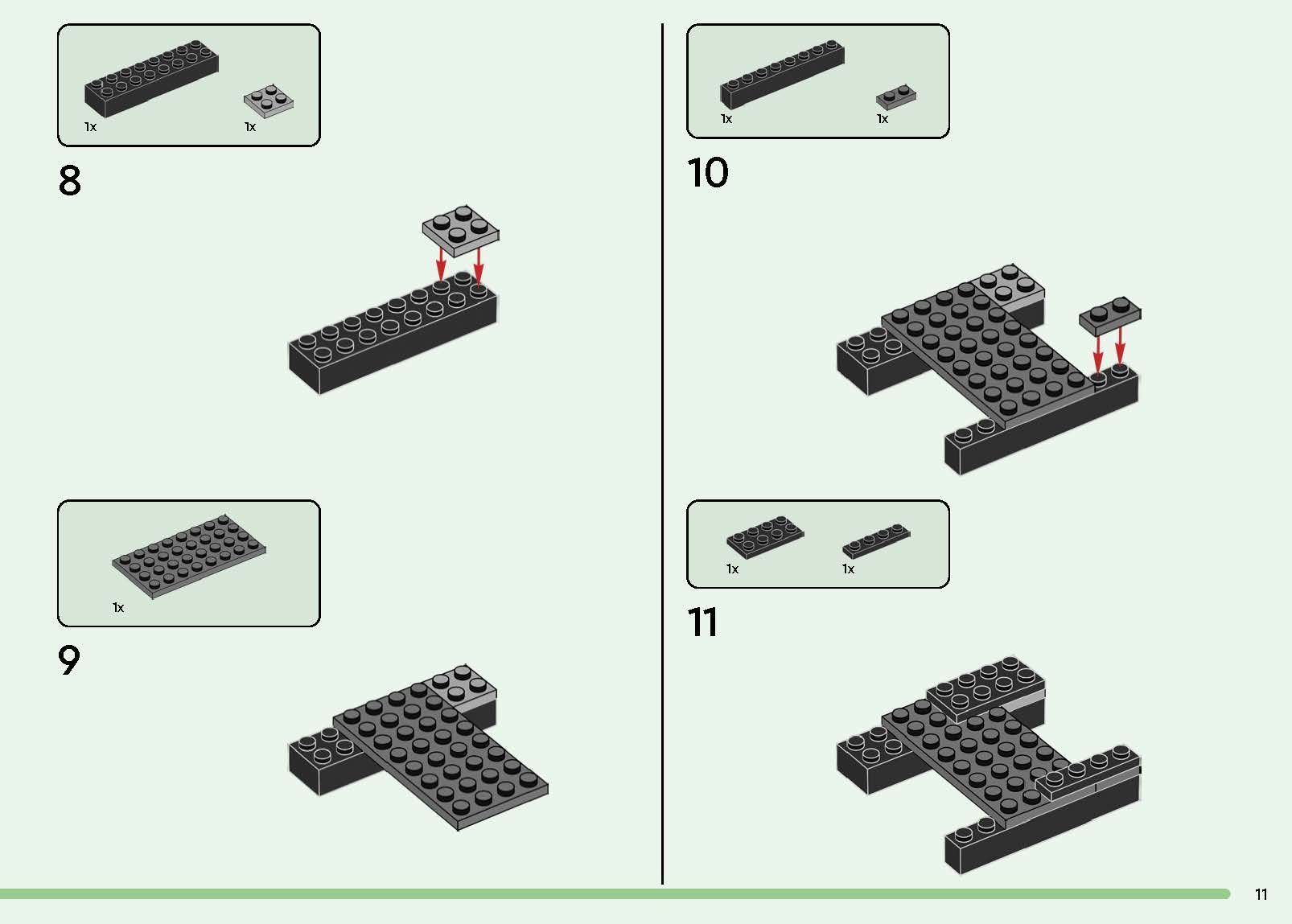 1x

1x

8

1x

9

1x

1x

10

1x

1x

11

11