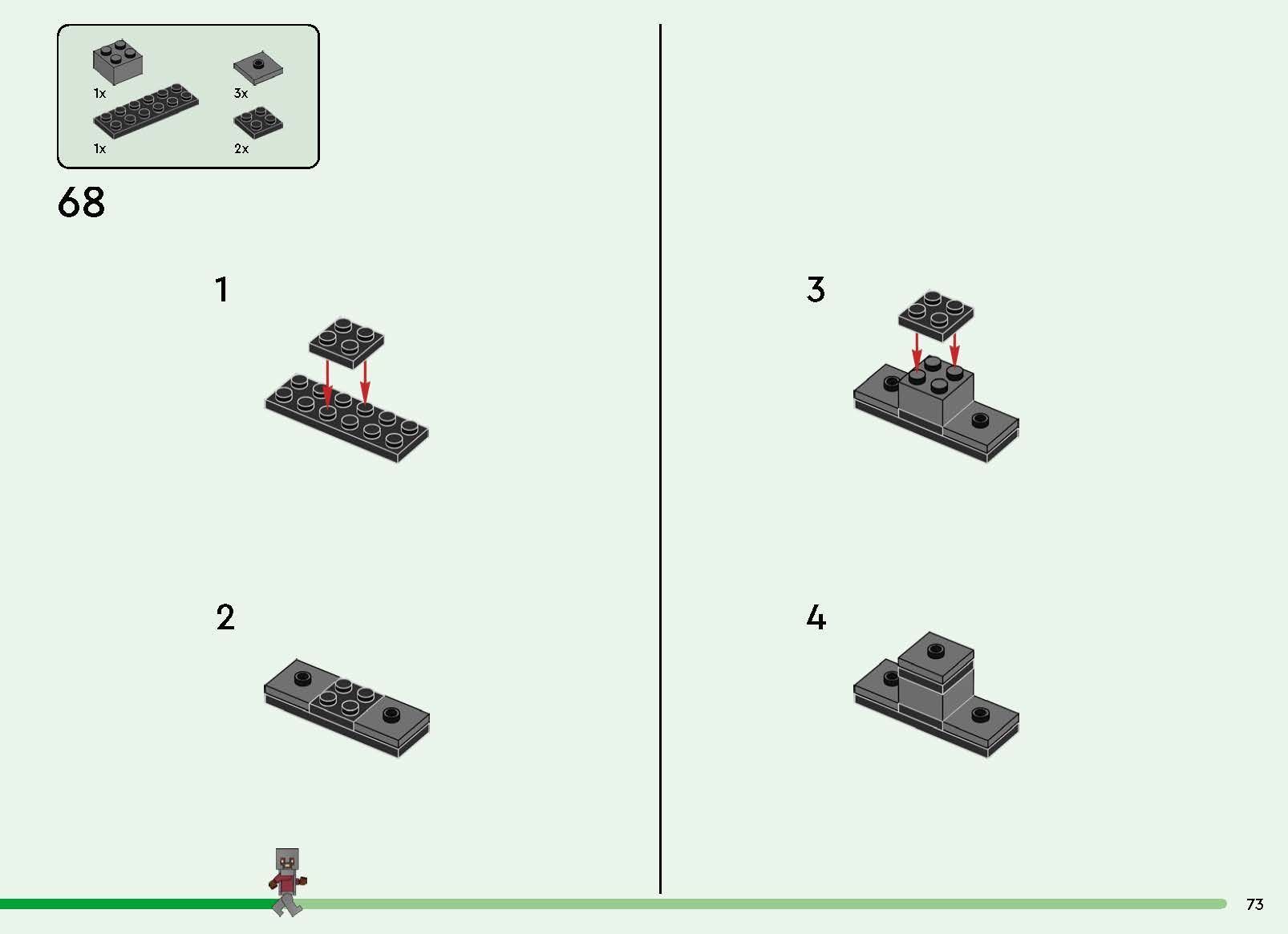 1x

3x

1x

2x

68

1

2

3

4

73