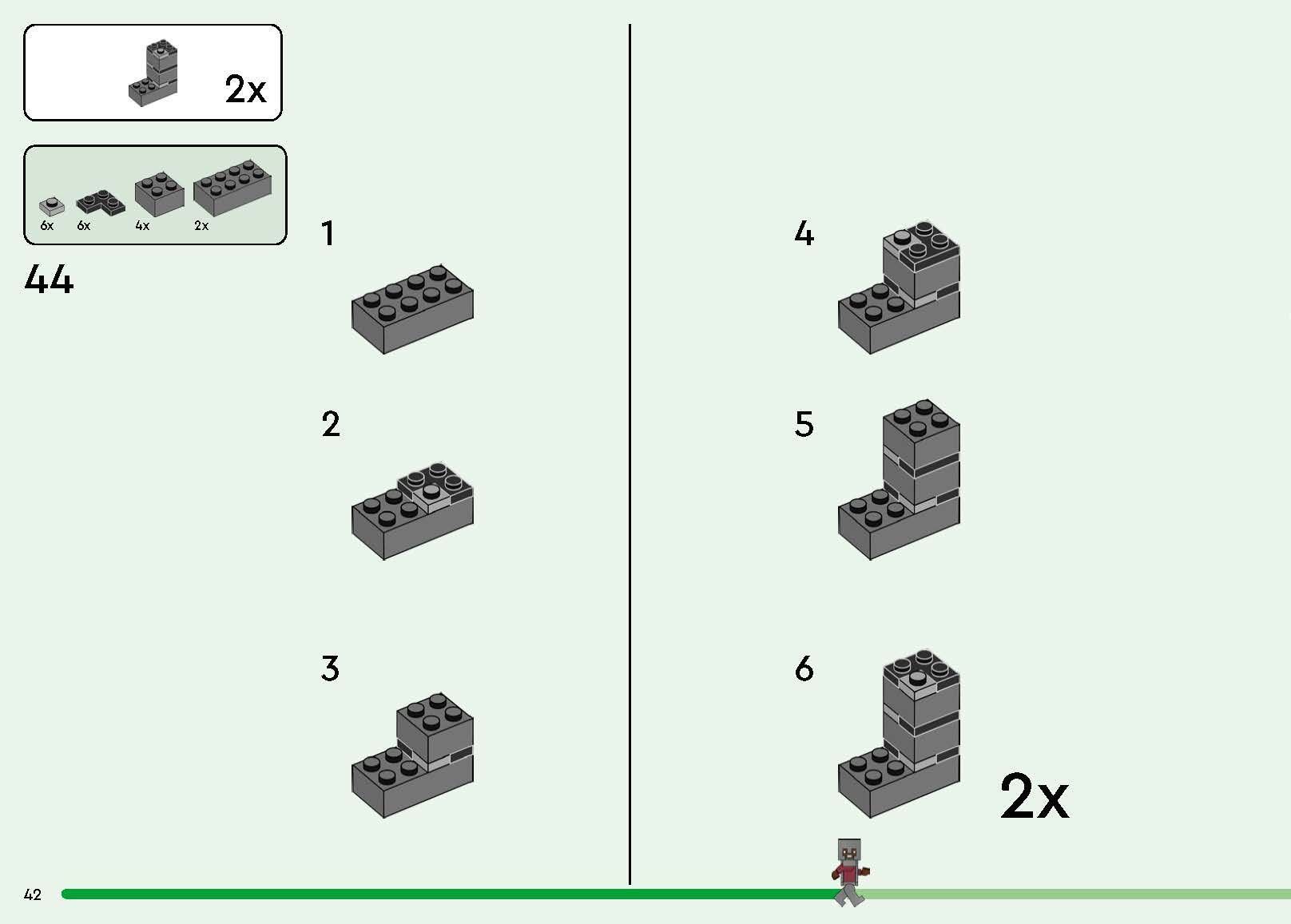 2x

6x 6x 4x 2x

44

1

2

3

4

5

6

2x

42