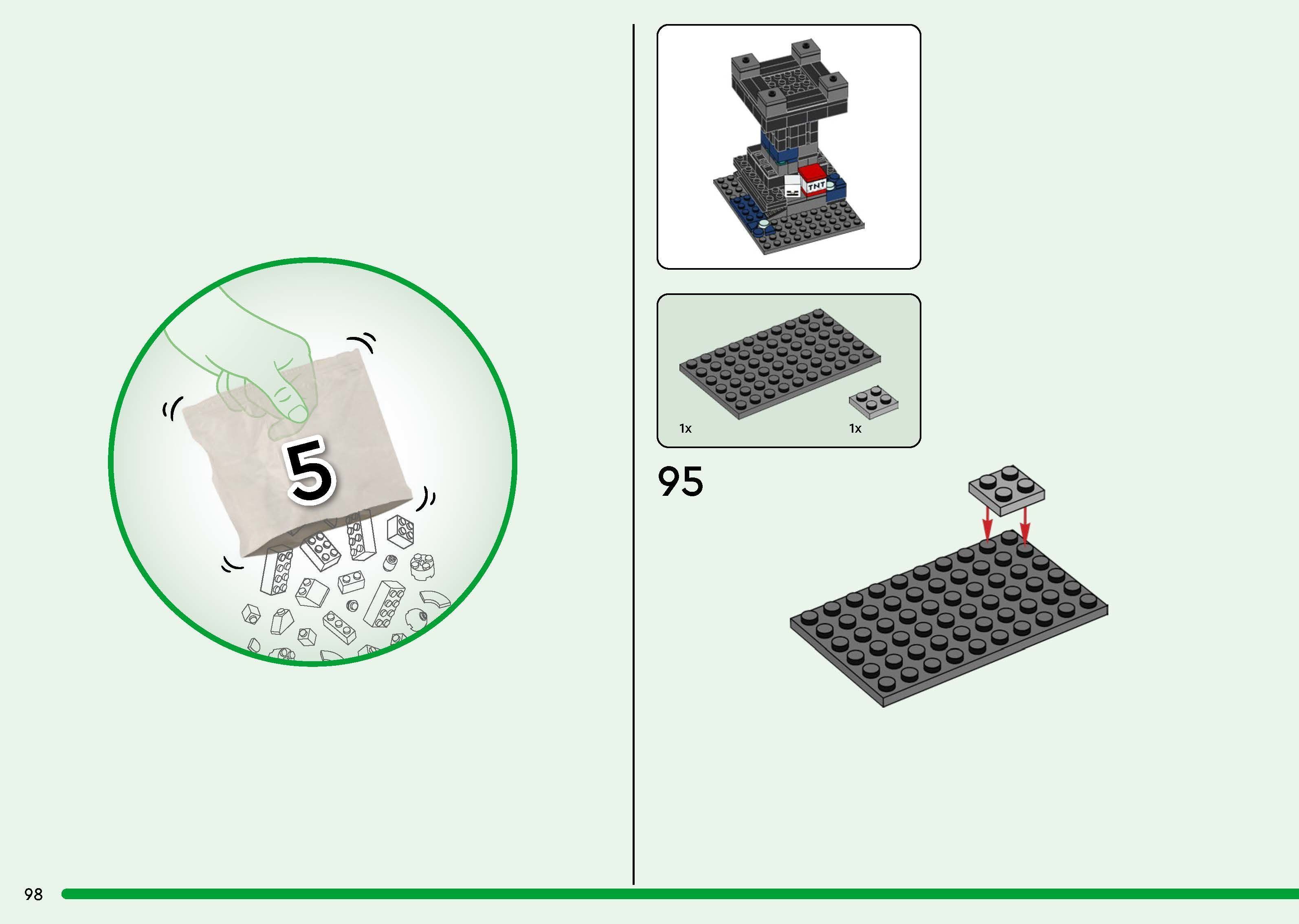 5

TNT

1x

1x

95

98