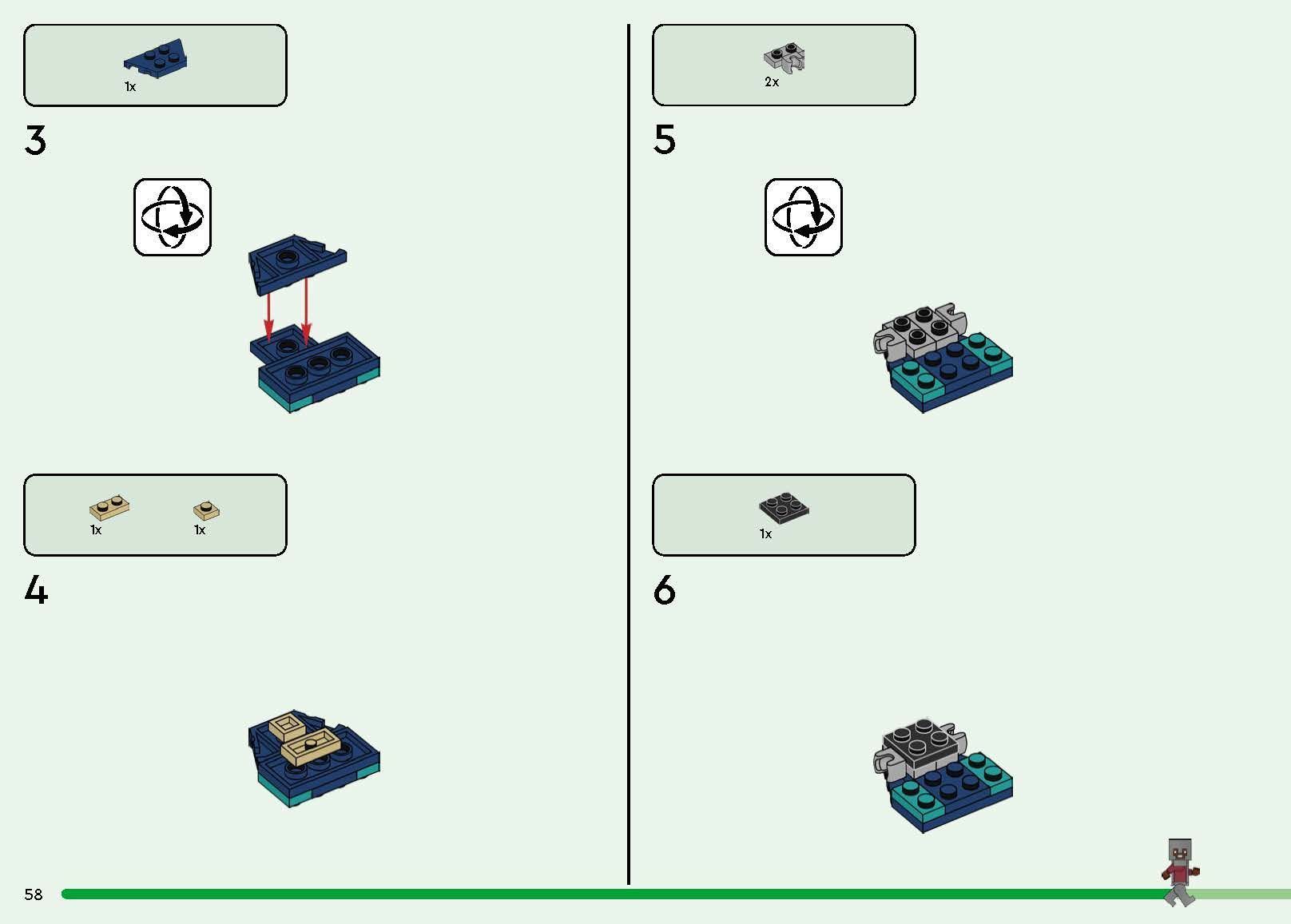 1x

3

1x

1x

4

2x

5

1x

6

58