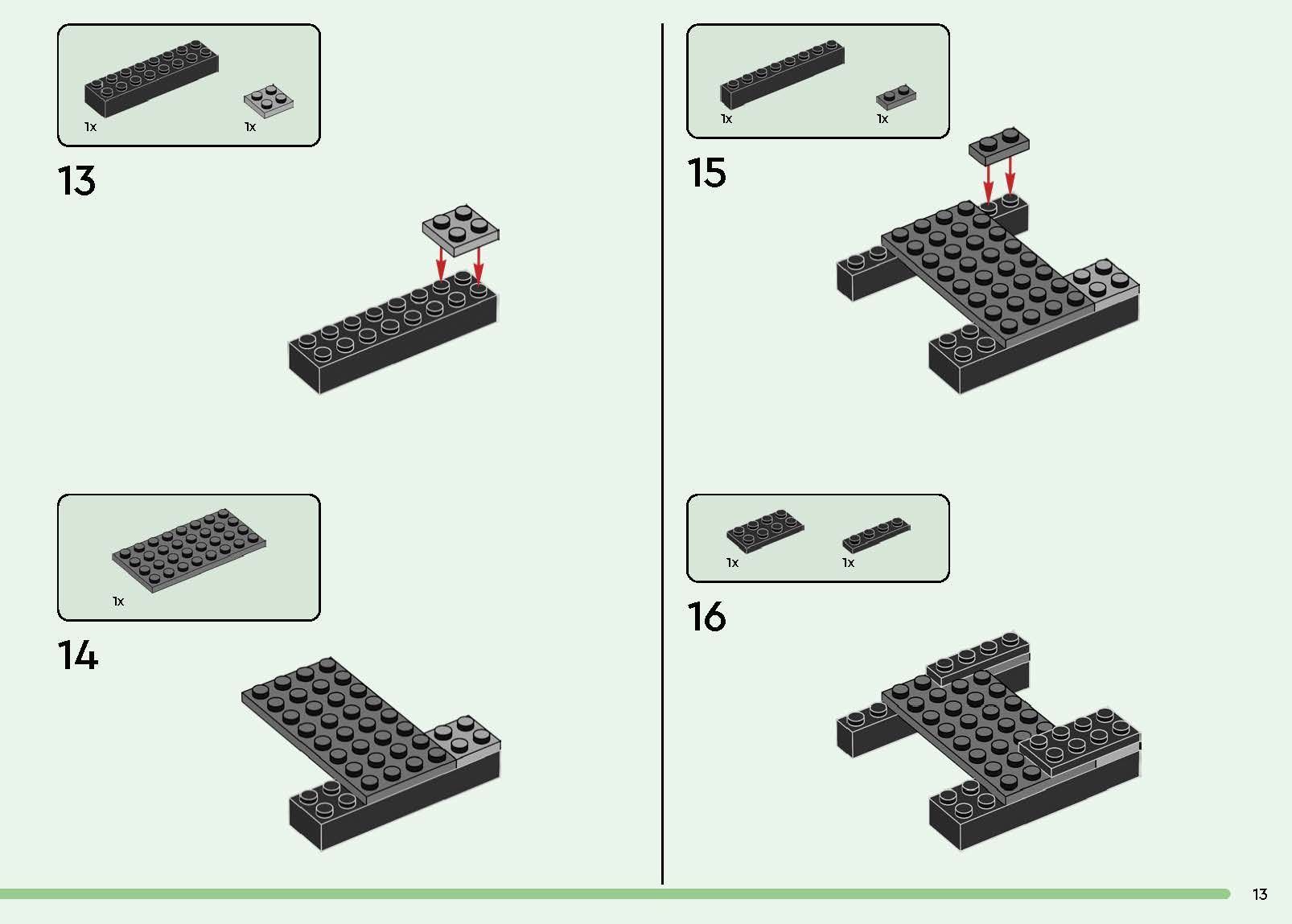 1x 1x

13

1x

14

1x 1x

15

1x 1x

16

13