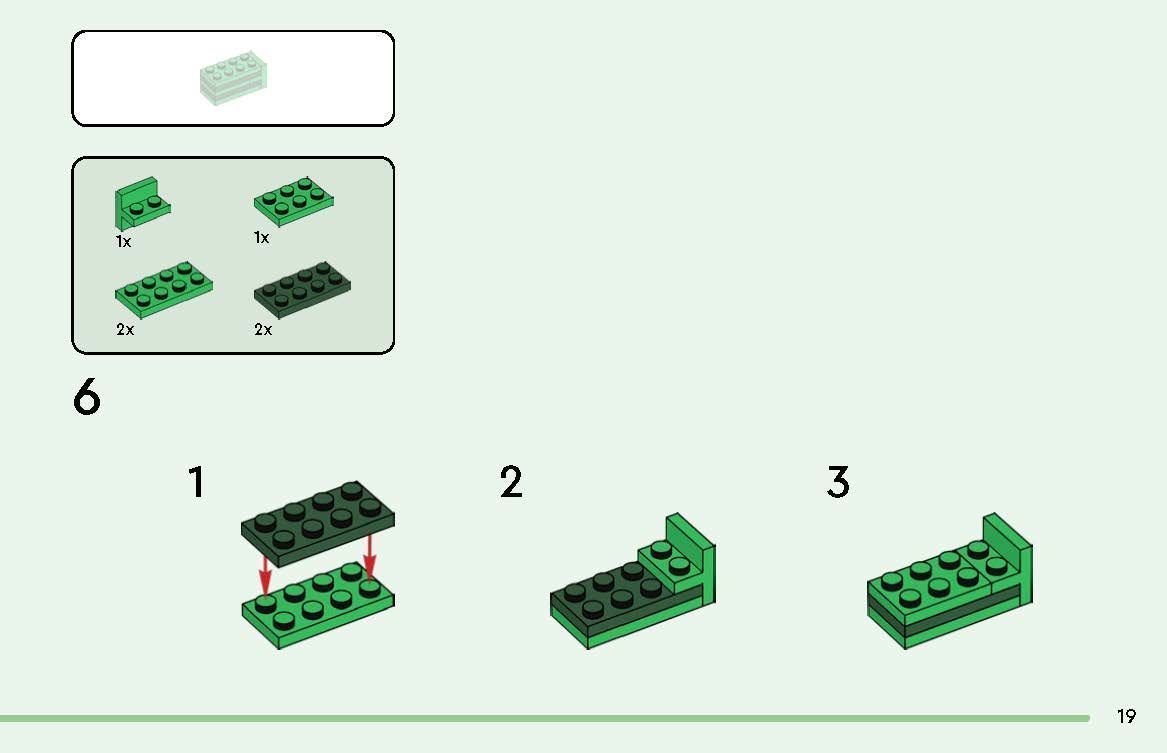 1x

1x

2x

2x

6

1

2

3

19