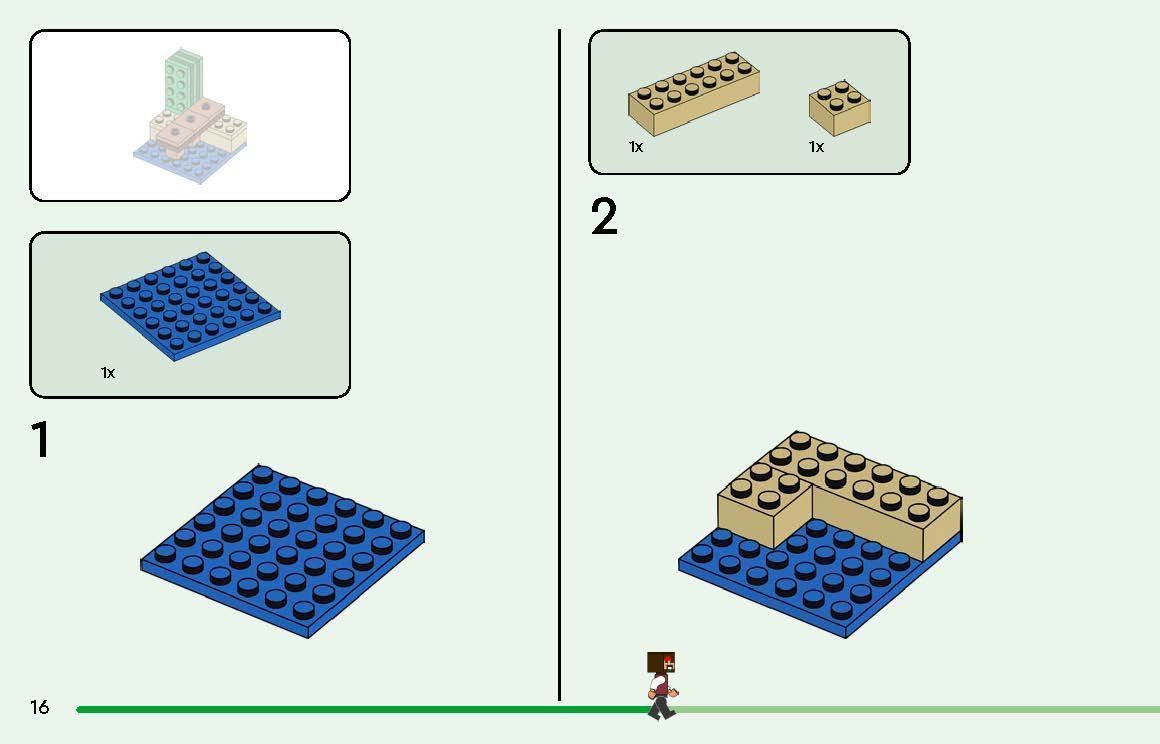 1x

1

1x

1x

2

16