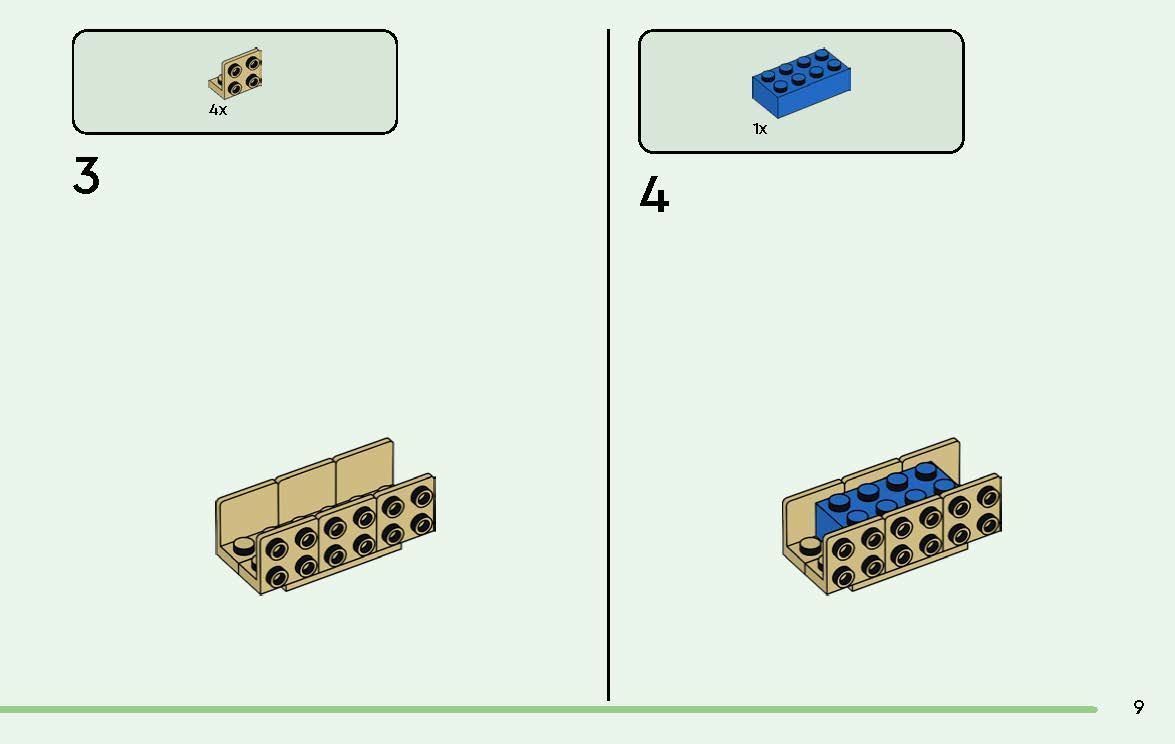 4x

3

1x

4

9