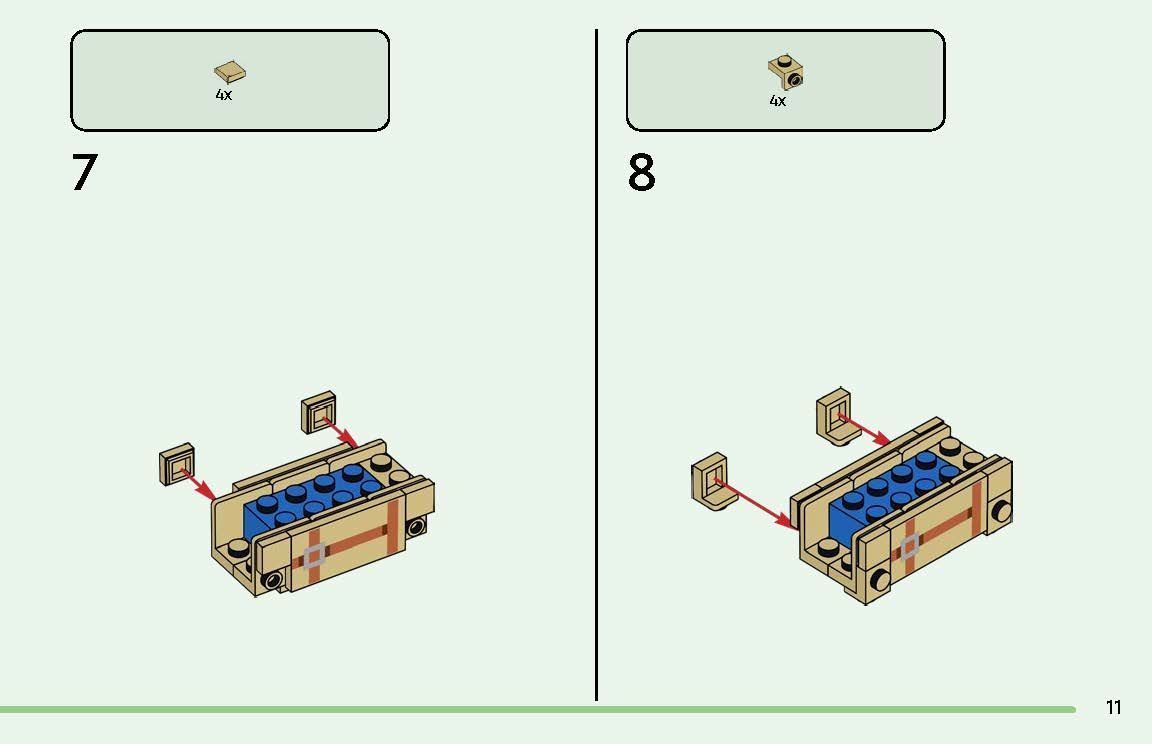 4x

7

4x

8

11