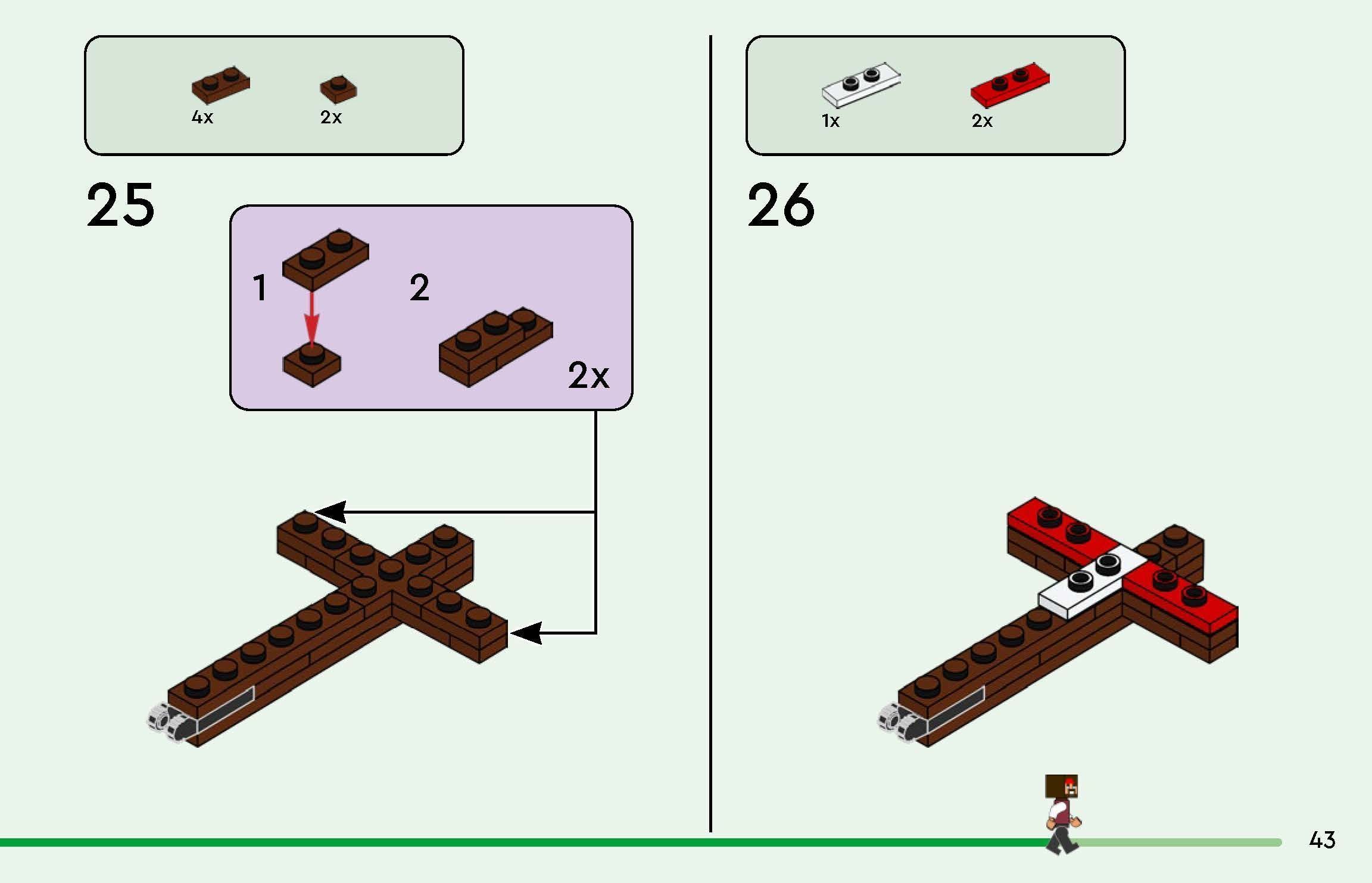 4x 2x

25

1 2

2x

1x 2x

26

43