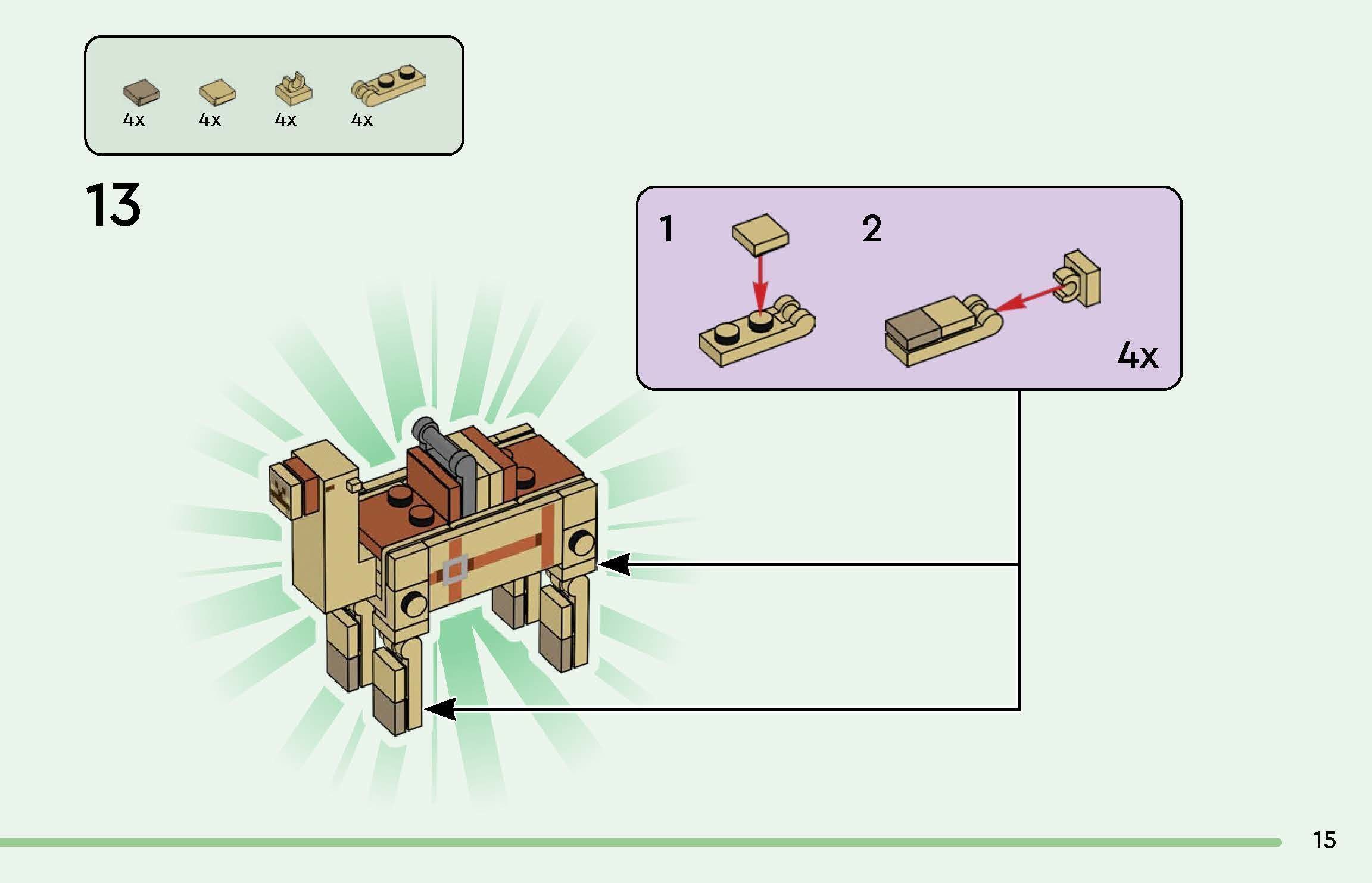 4x 4x 4x 4x

13

1

2

4x

15