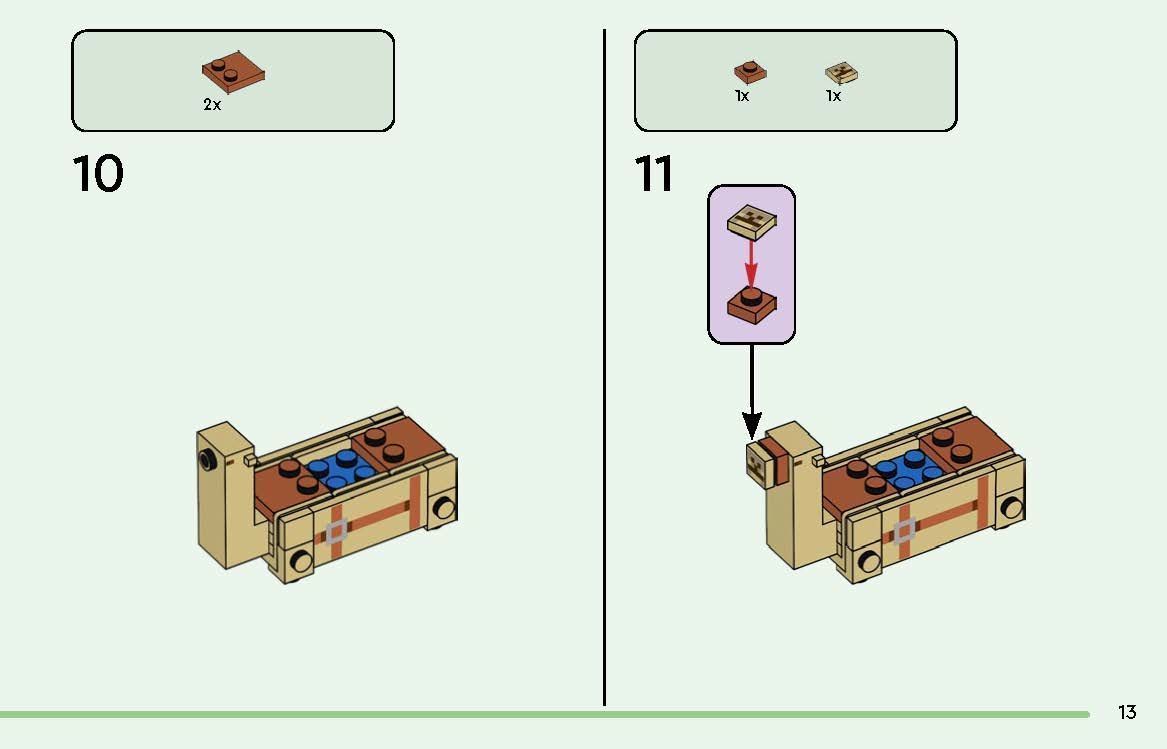 2x

10

1x 1x

11

13