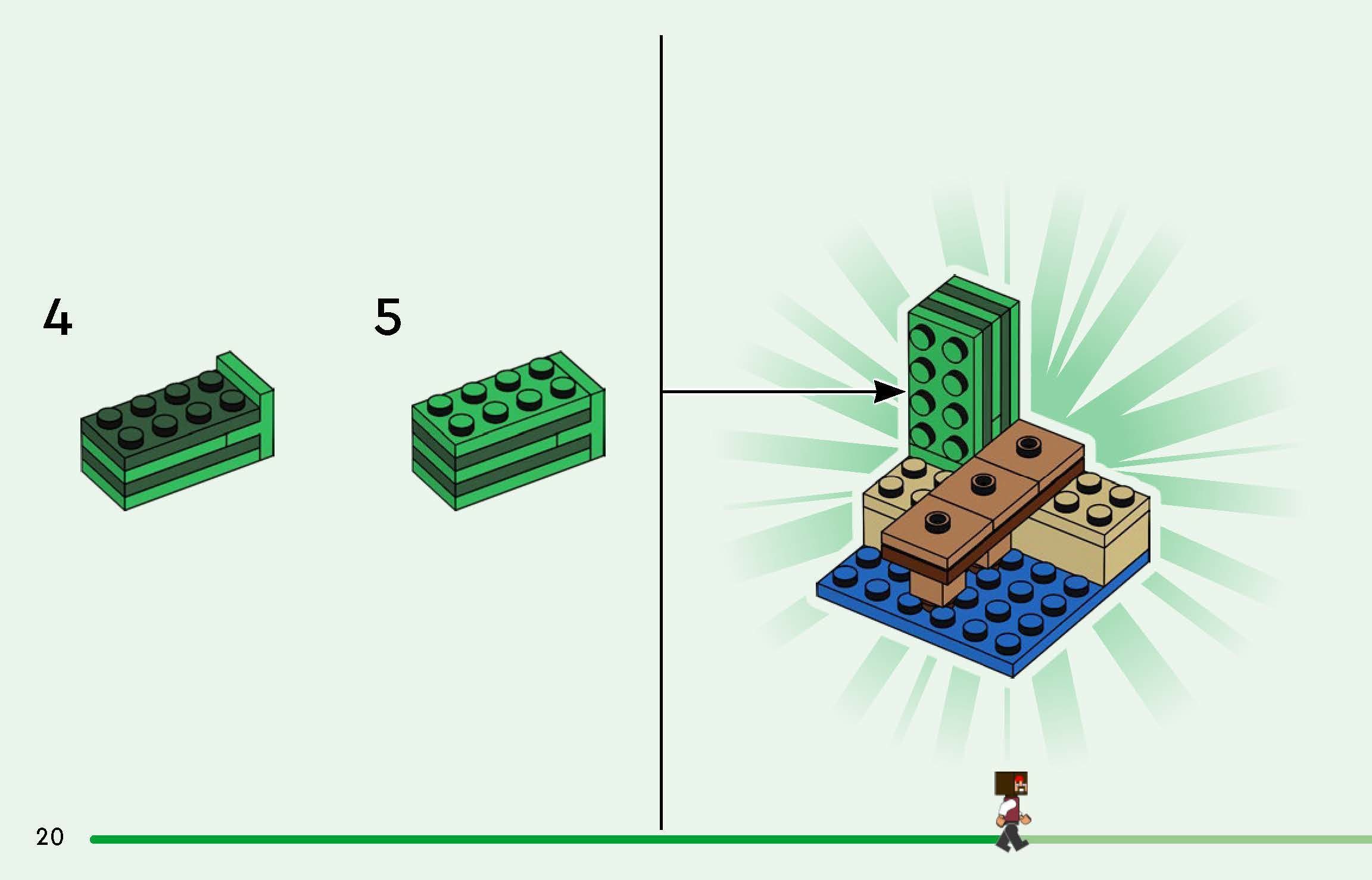 4

5

20