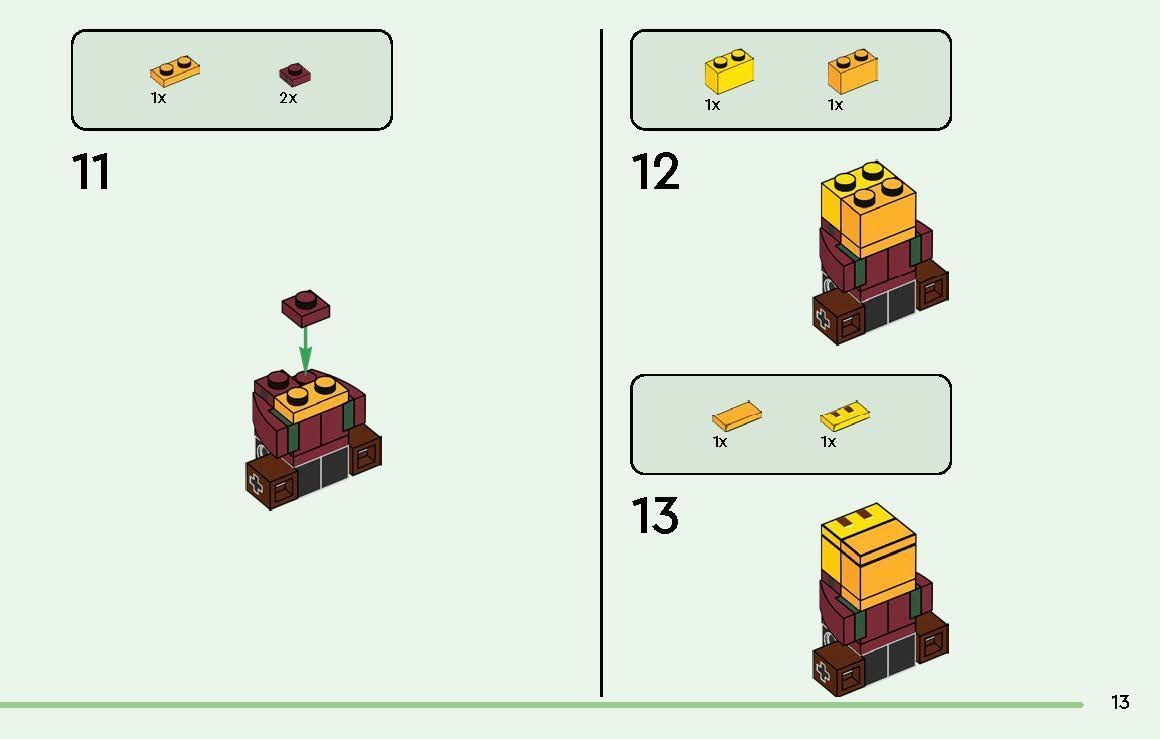 1x 2x

11

1x 1x

12

1x 1x

13

13