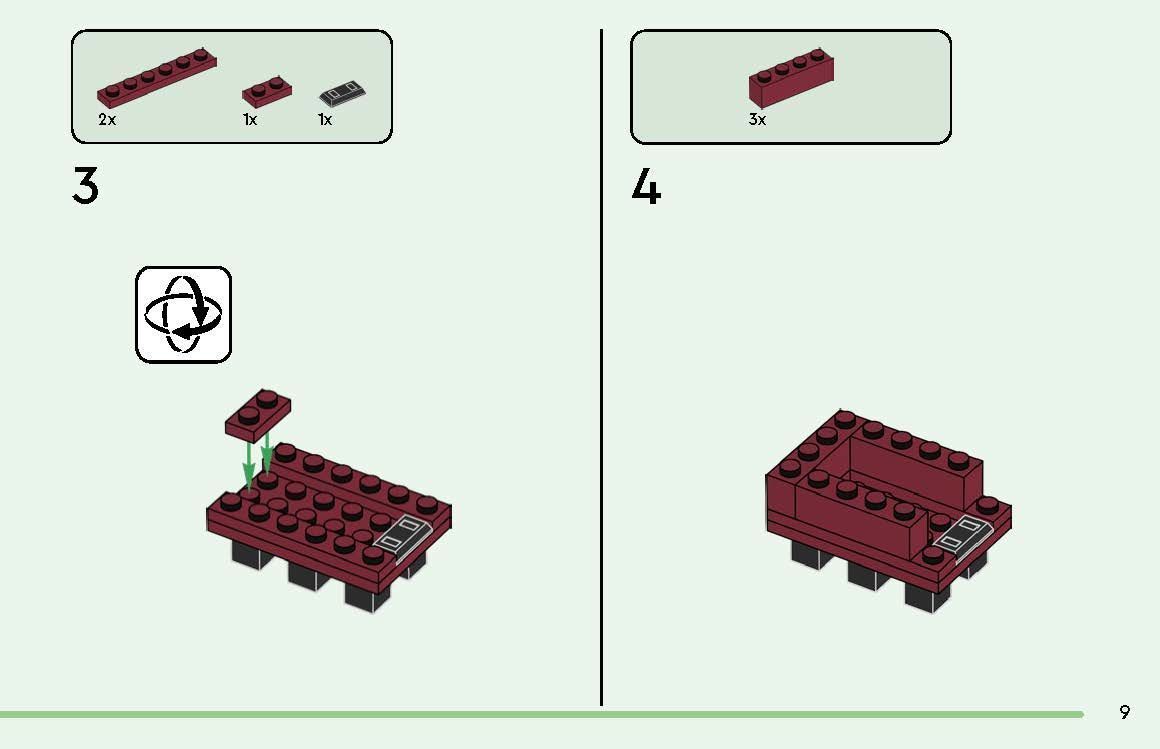 2x
1x
1x

3

3x

4

9