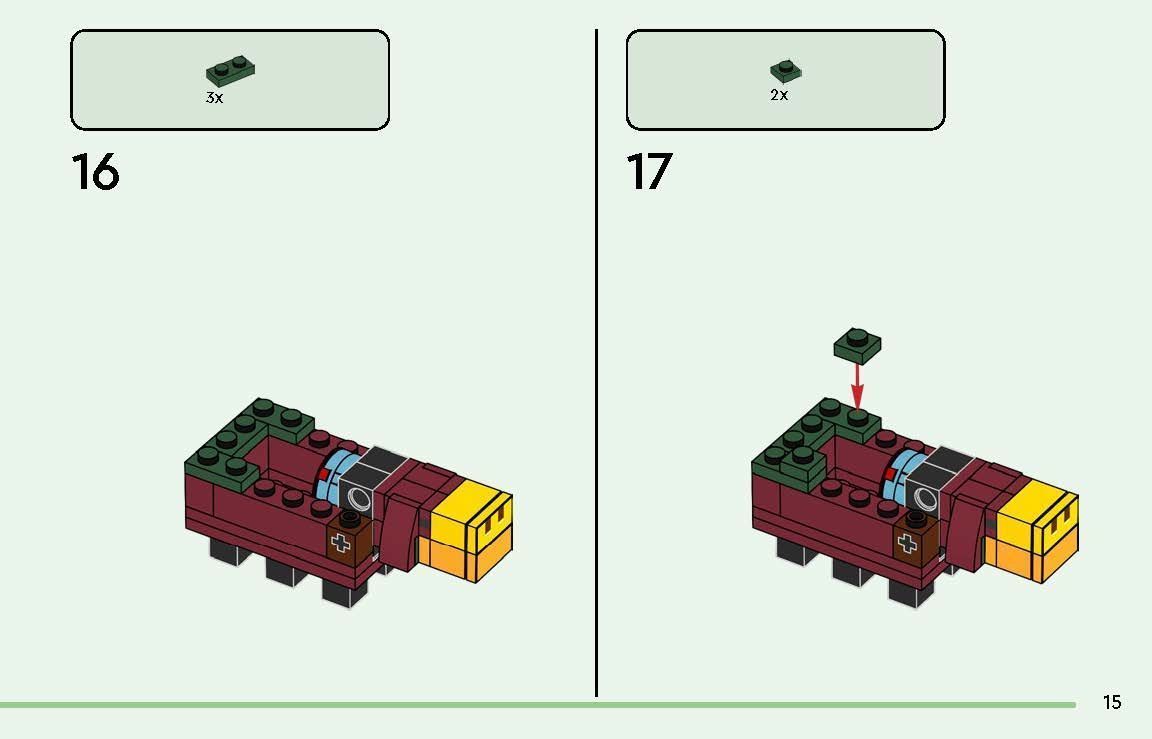 3x

16

2x

17

15