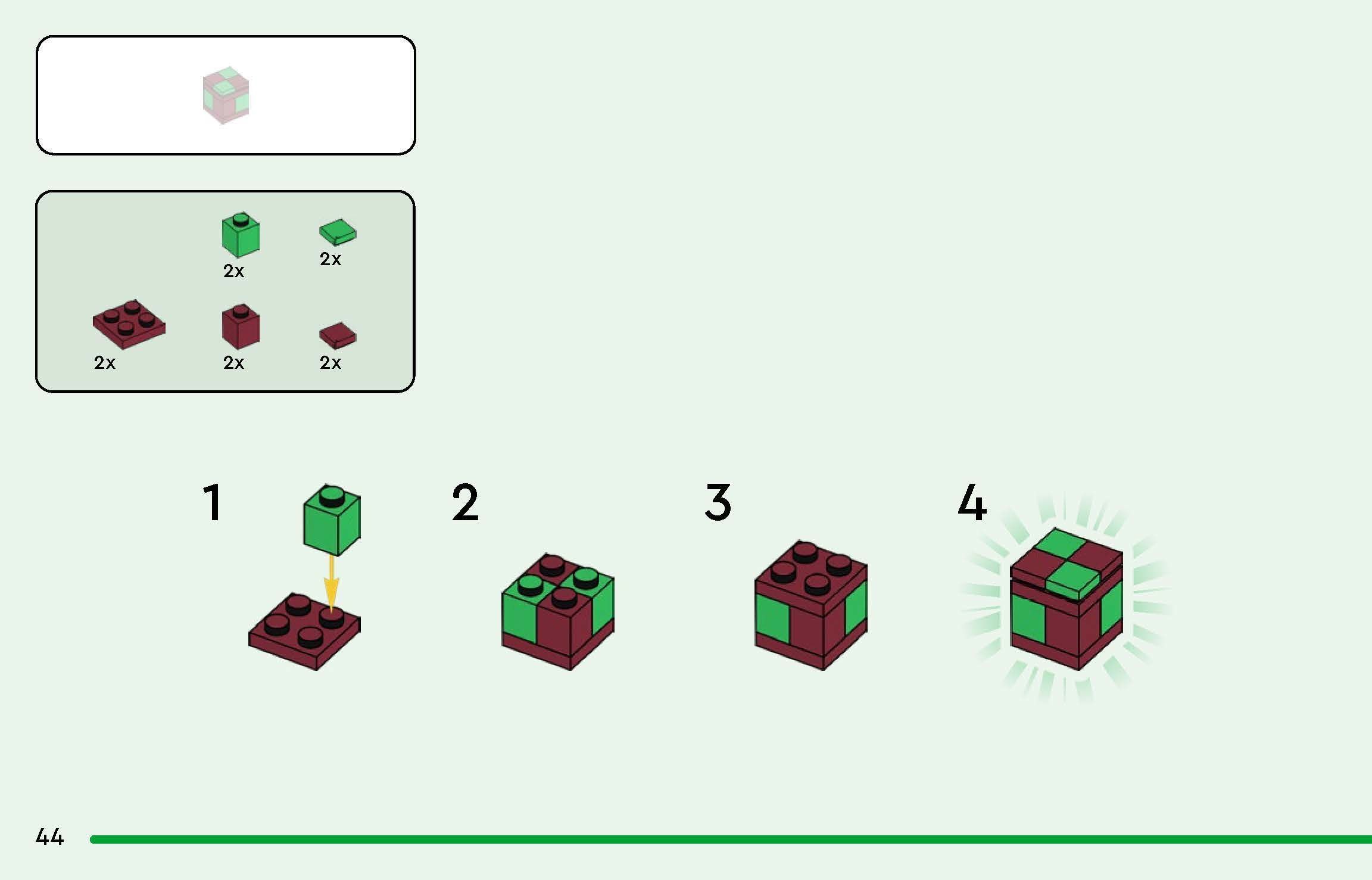 2x
2x
2x
2x
2x

1
2
3
4

44