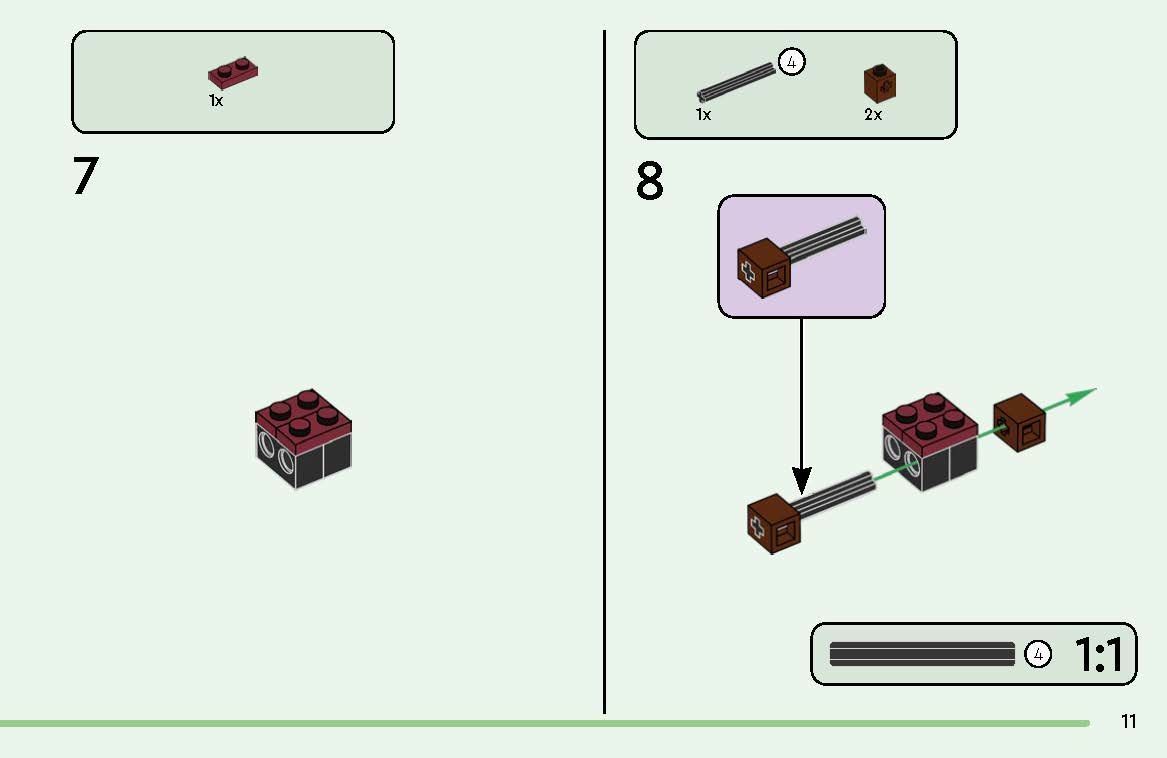 1x

7

4

1x

2x

8

4

1:1

11