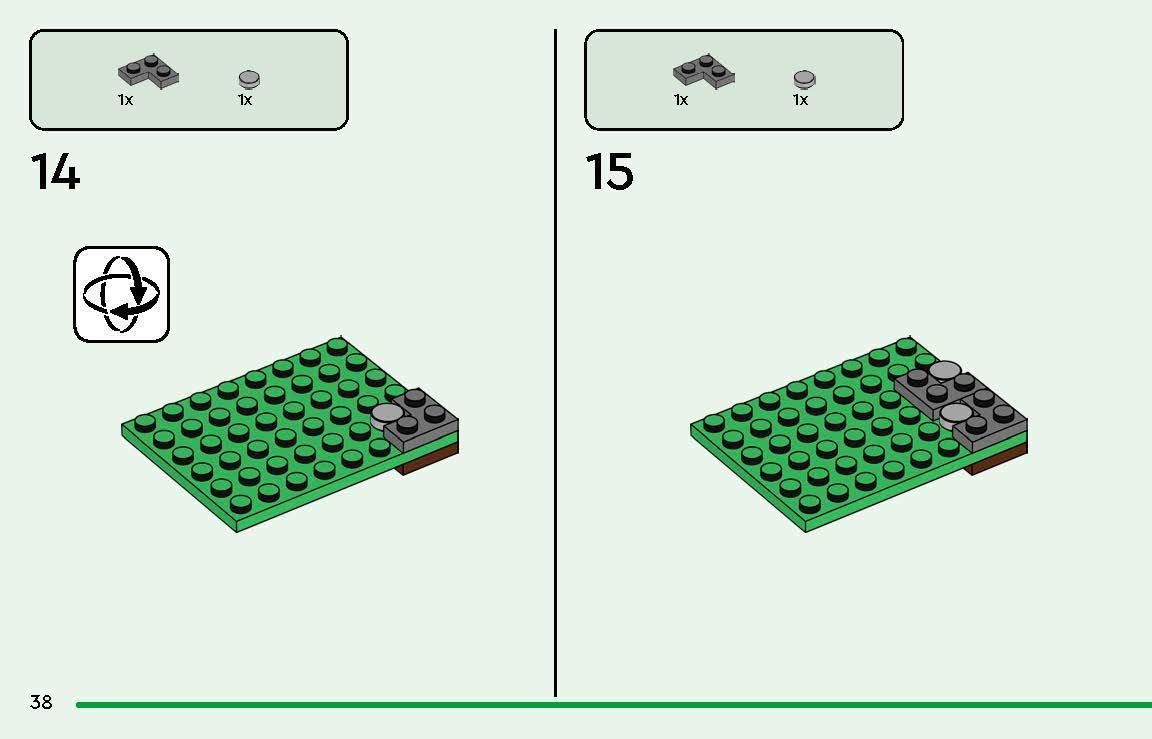 1x 1x

14

1x 1x

15

38