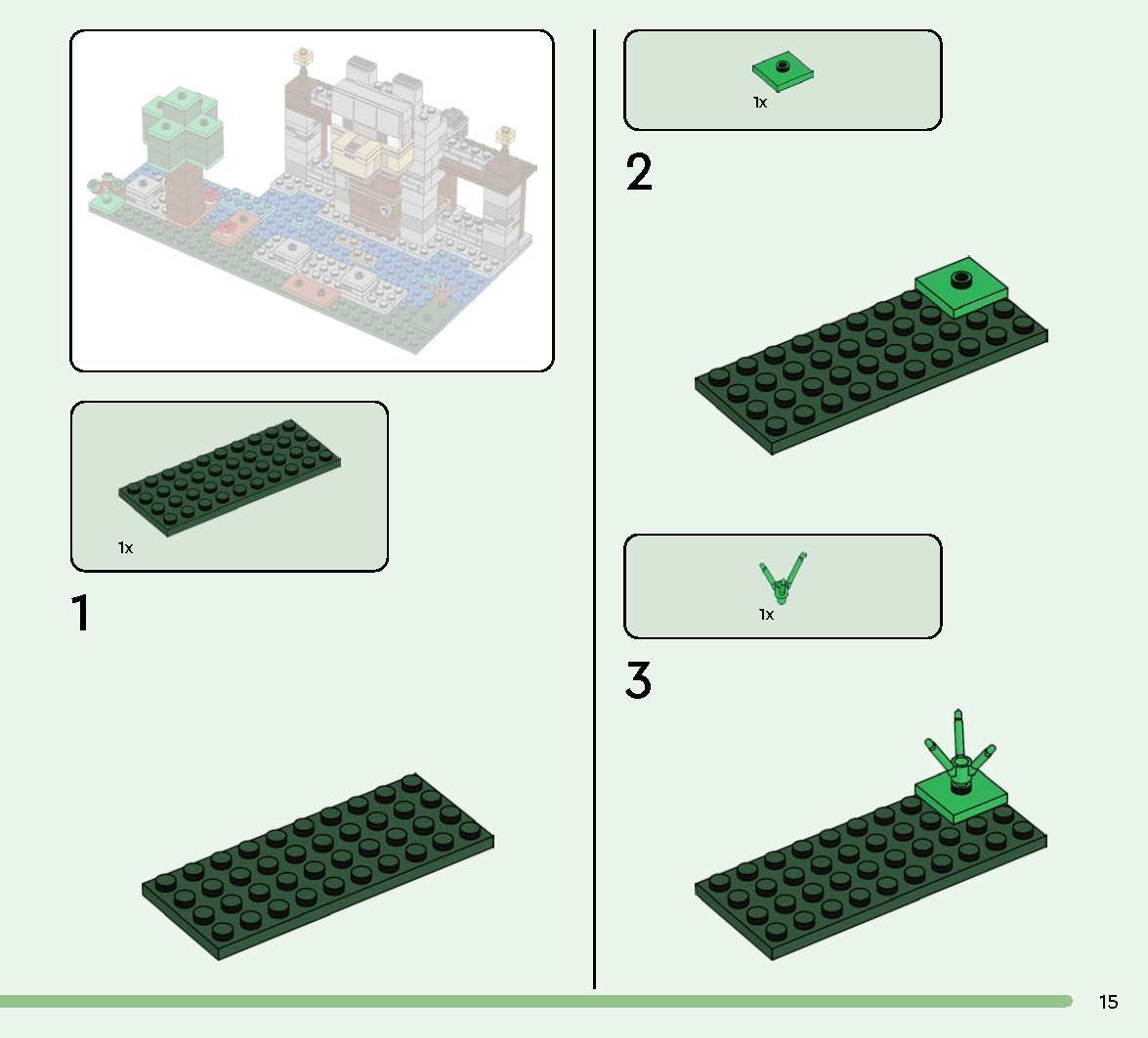 1x

1

1x

2

1x

3

15