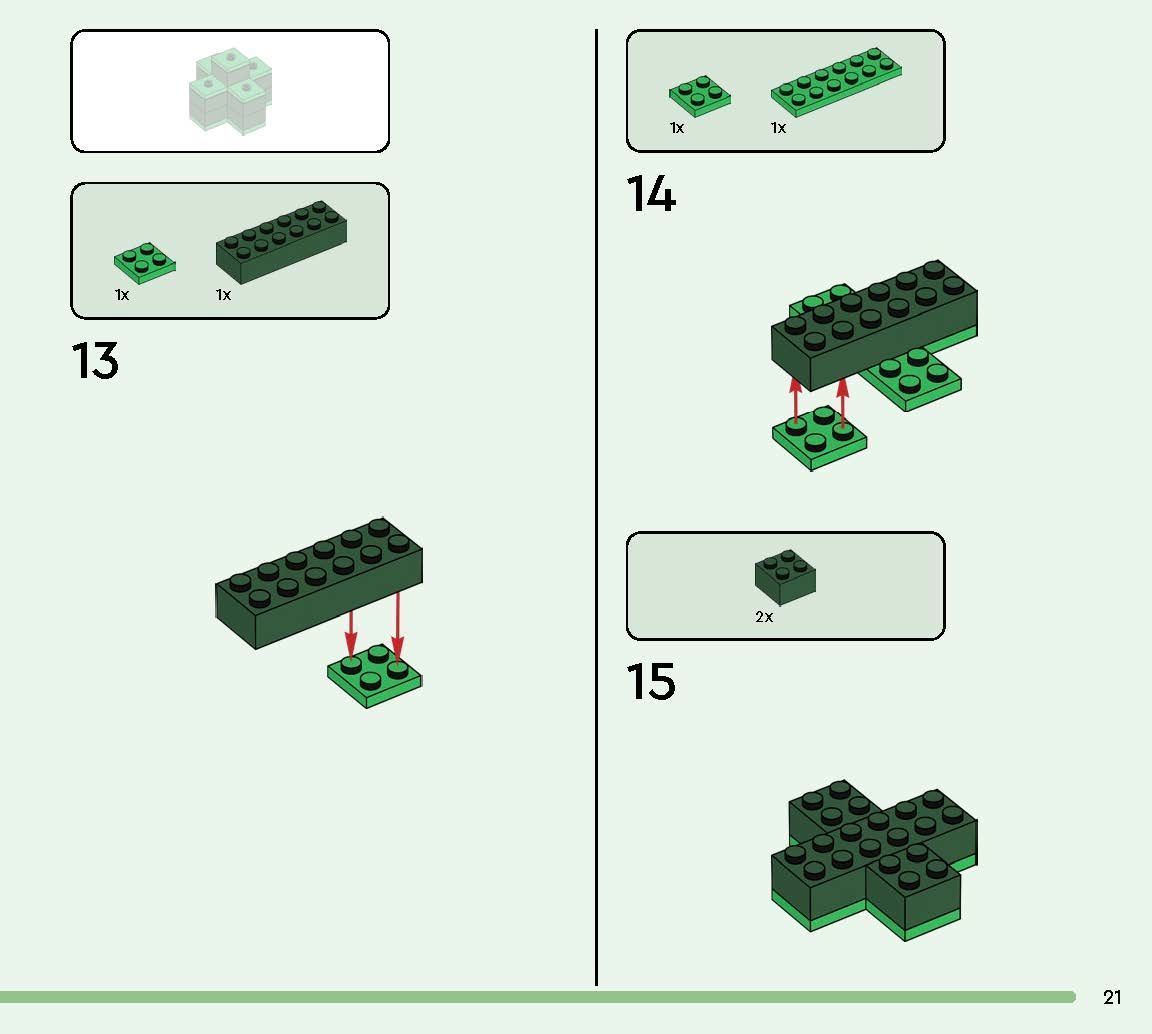 1x 1x

13

1x 1x

14

2x

15

21