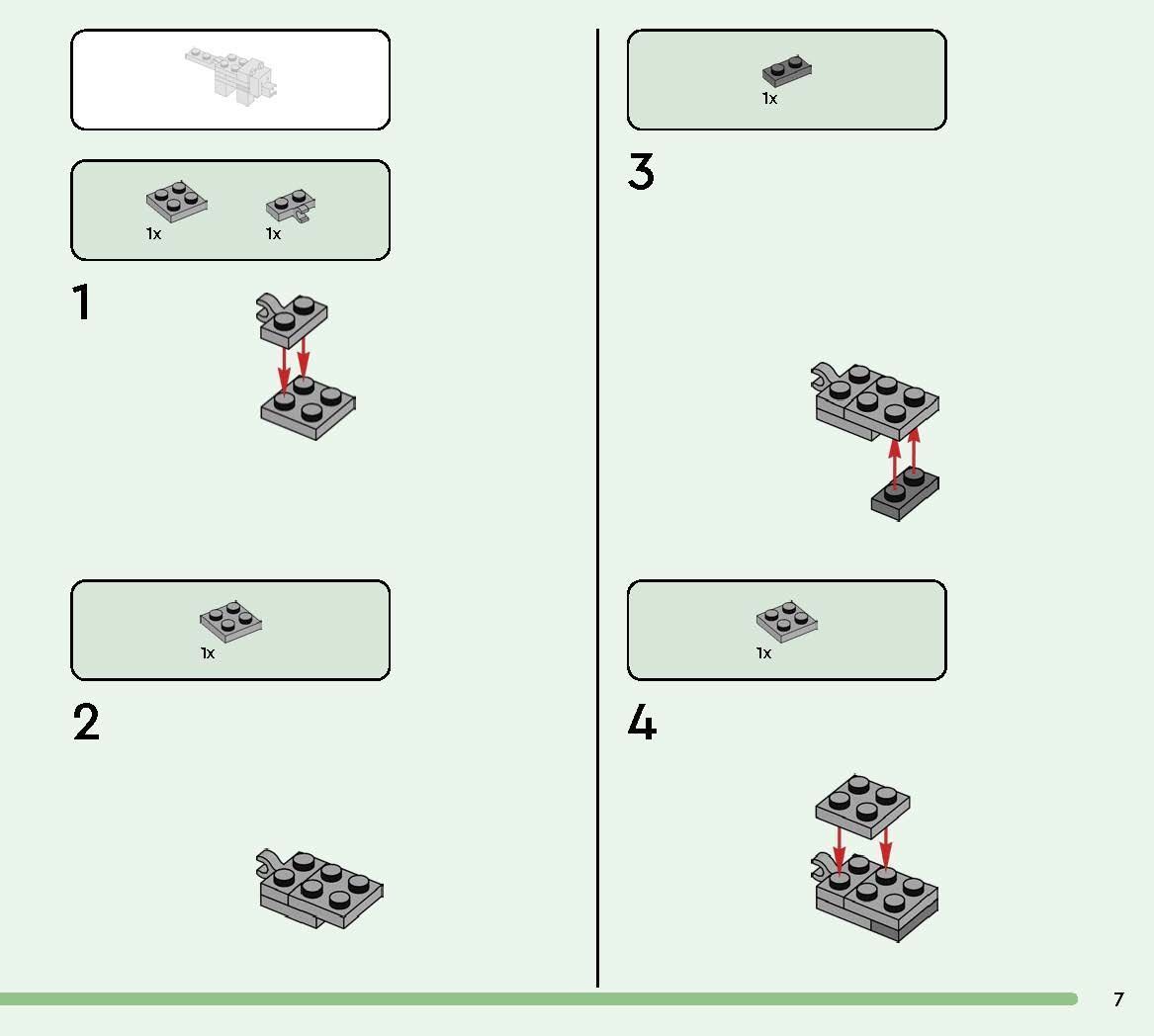 1x 1x

1

1x

2

1x

3

1x

4

7