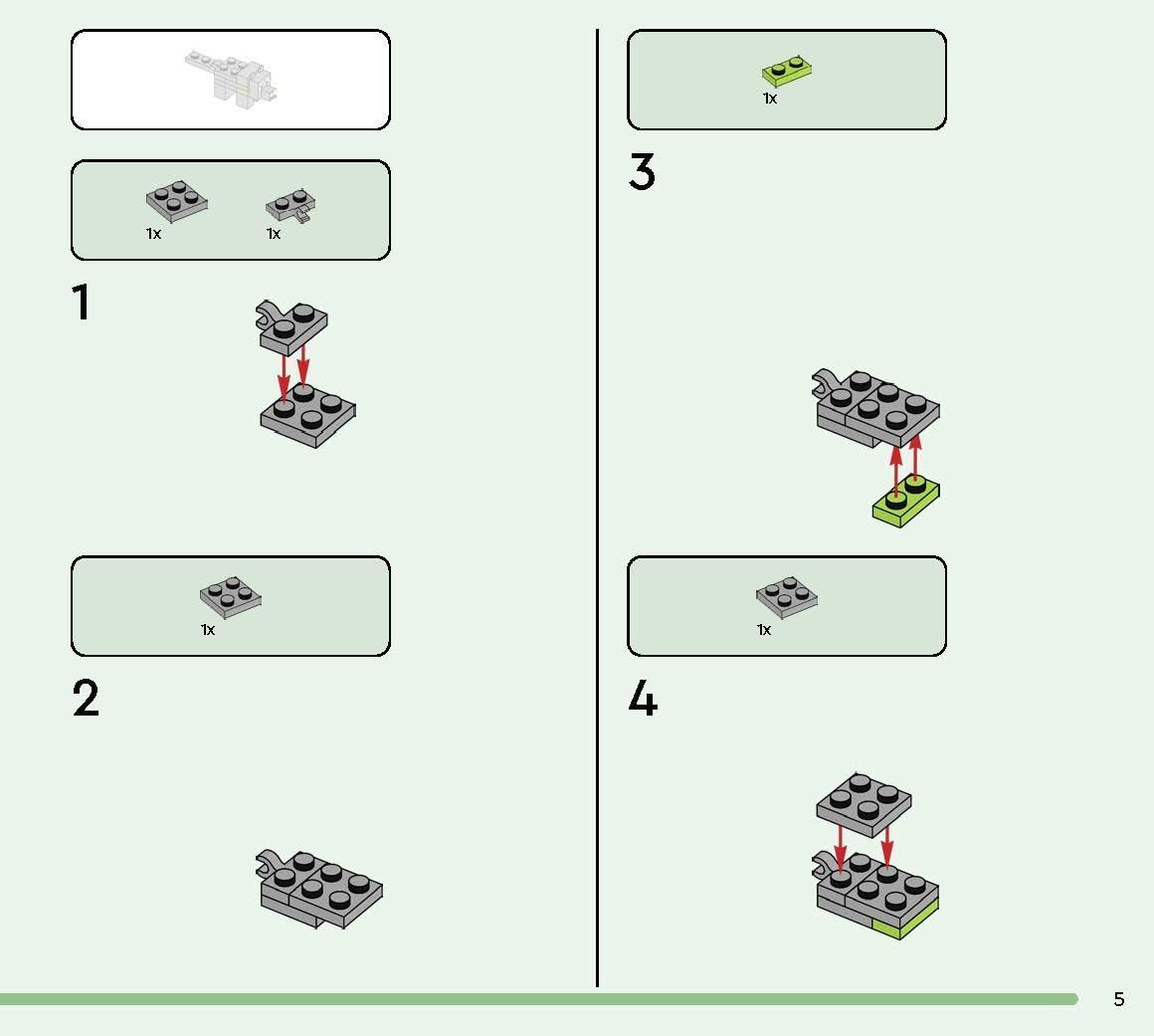 1x 1x

1

1x

2

1x

3

1x

4

5