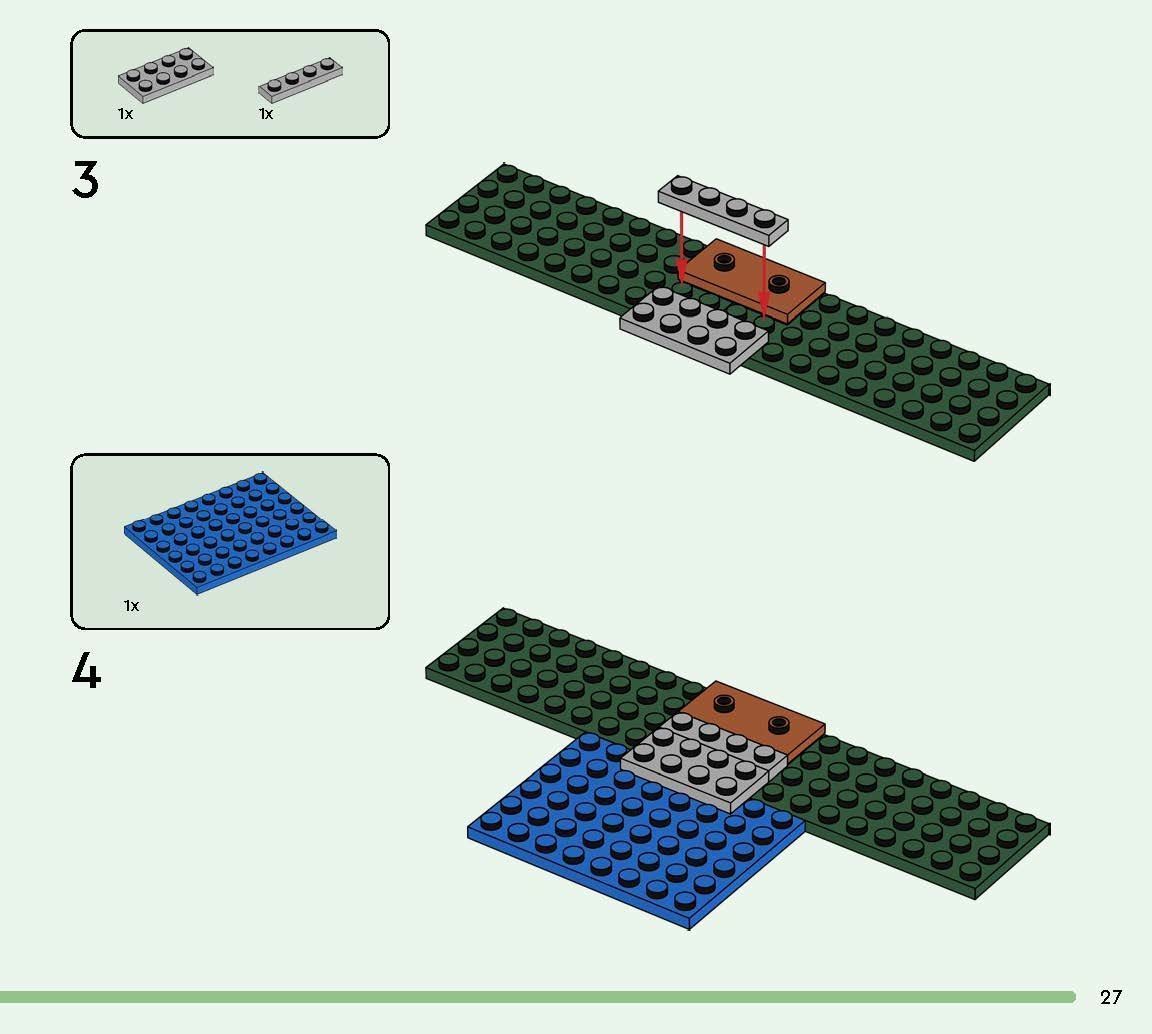 1x
1x

3

1x

4

27