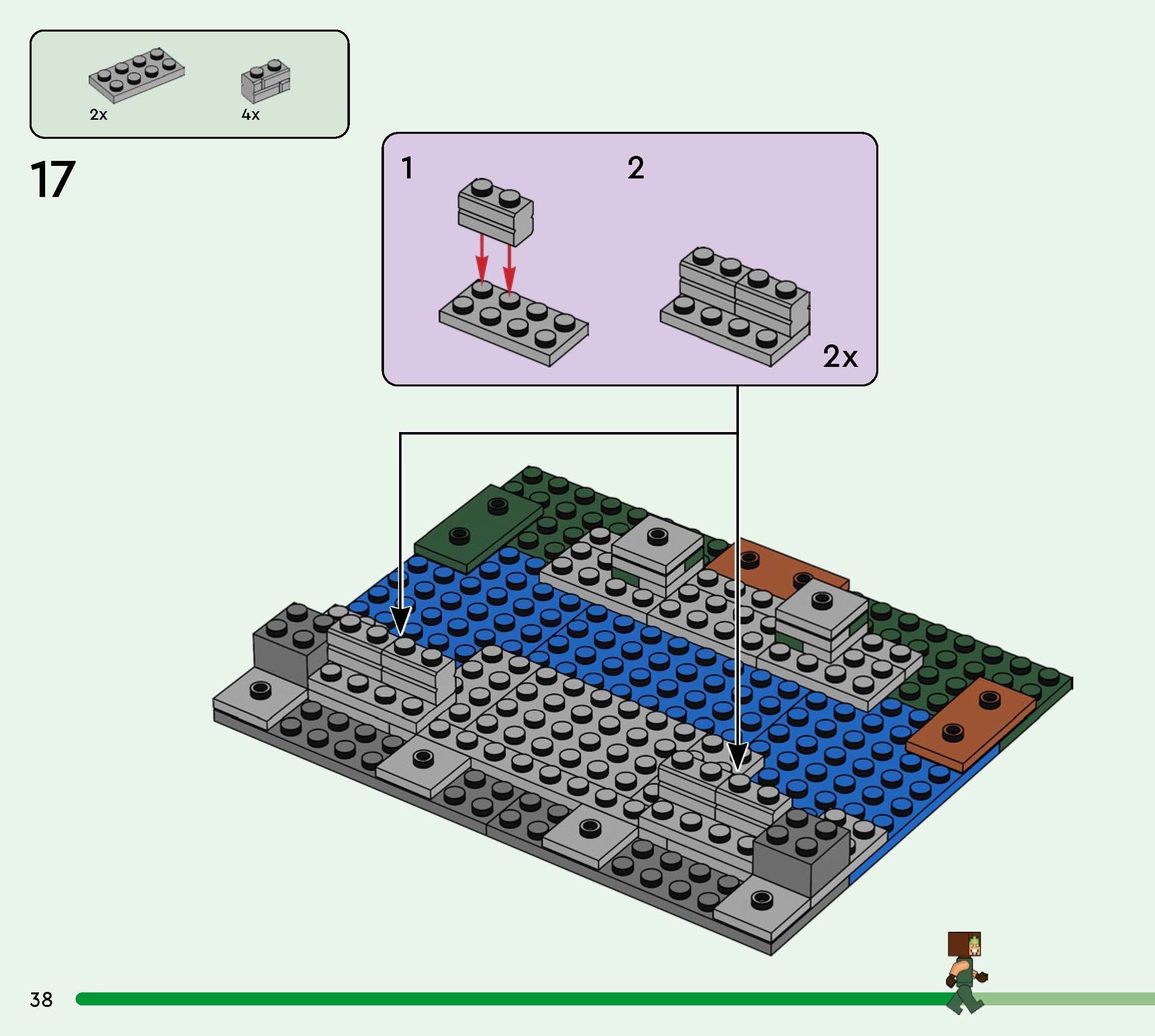 2x

4x

17

1

2

2x

38