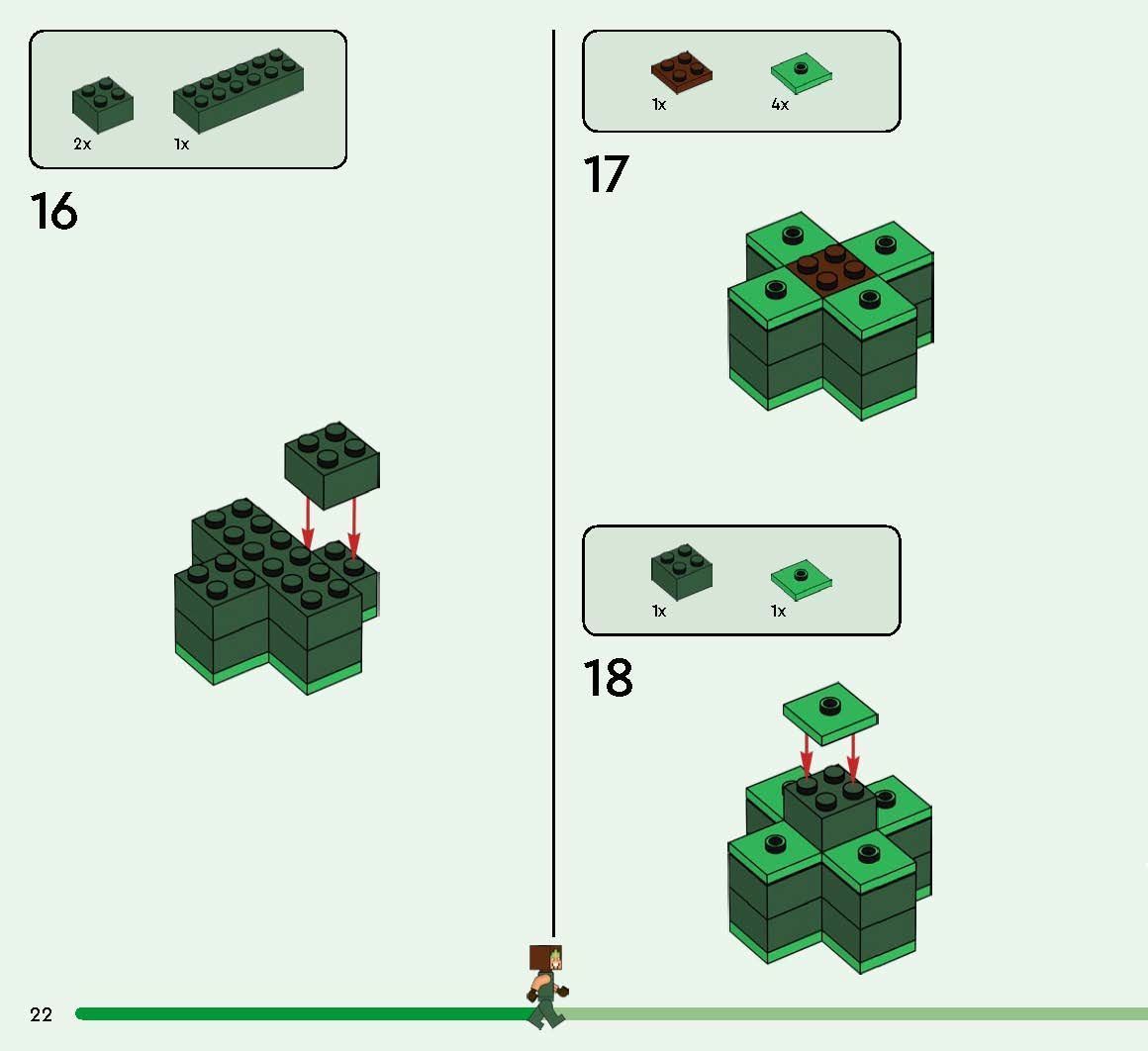 2x 1x

16

1x 4x

17

1x 1x

18

22