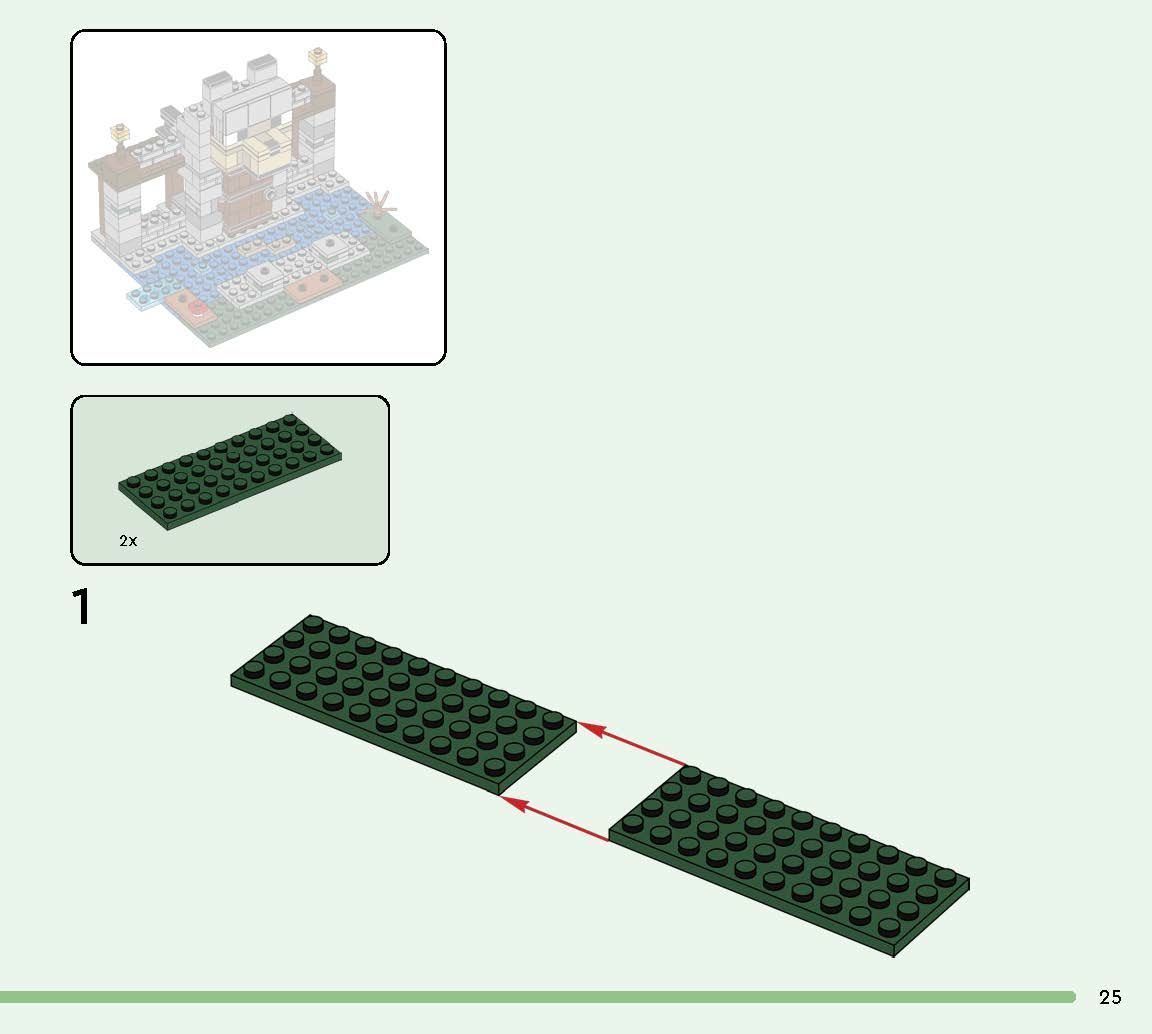 2x

1

25