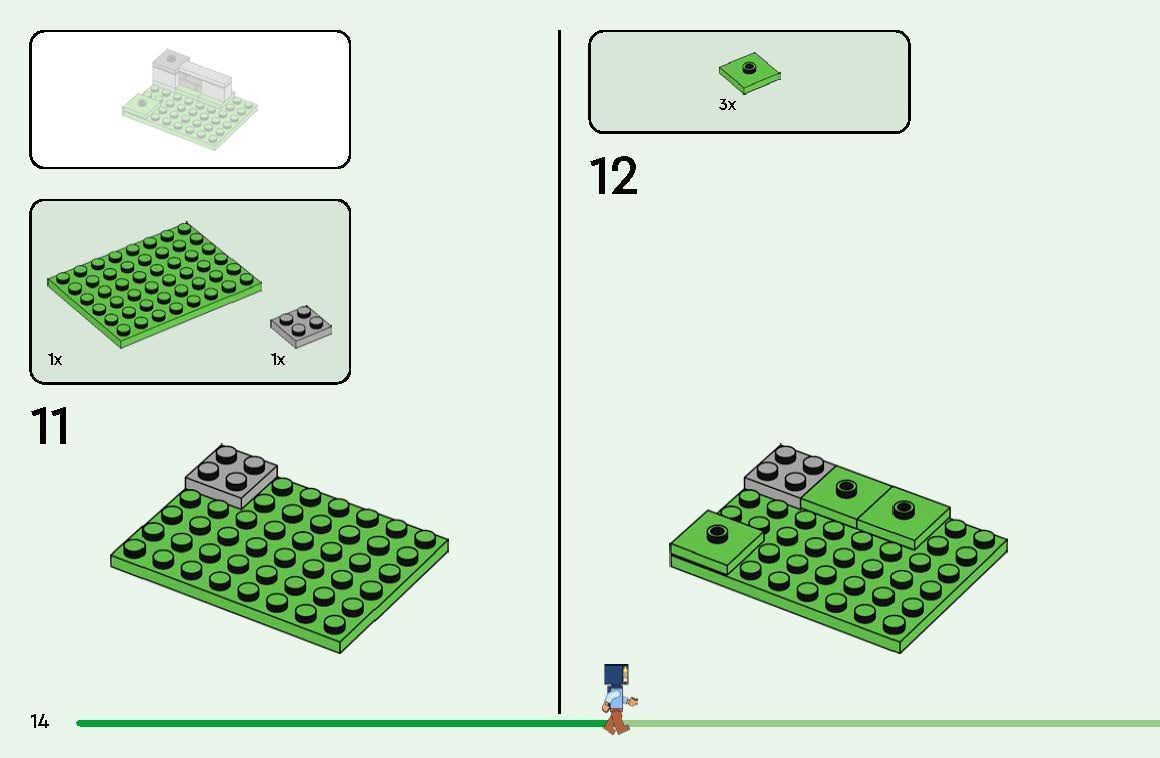 1x

1x

11

3x

12

14