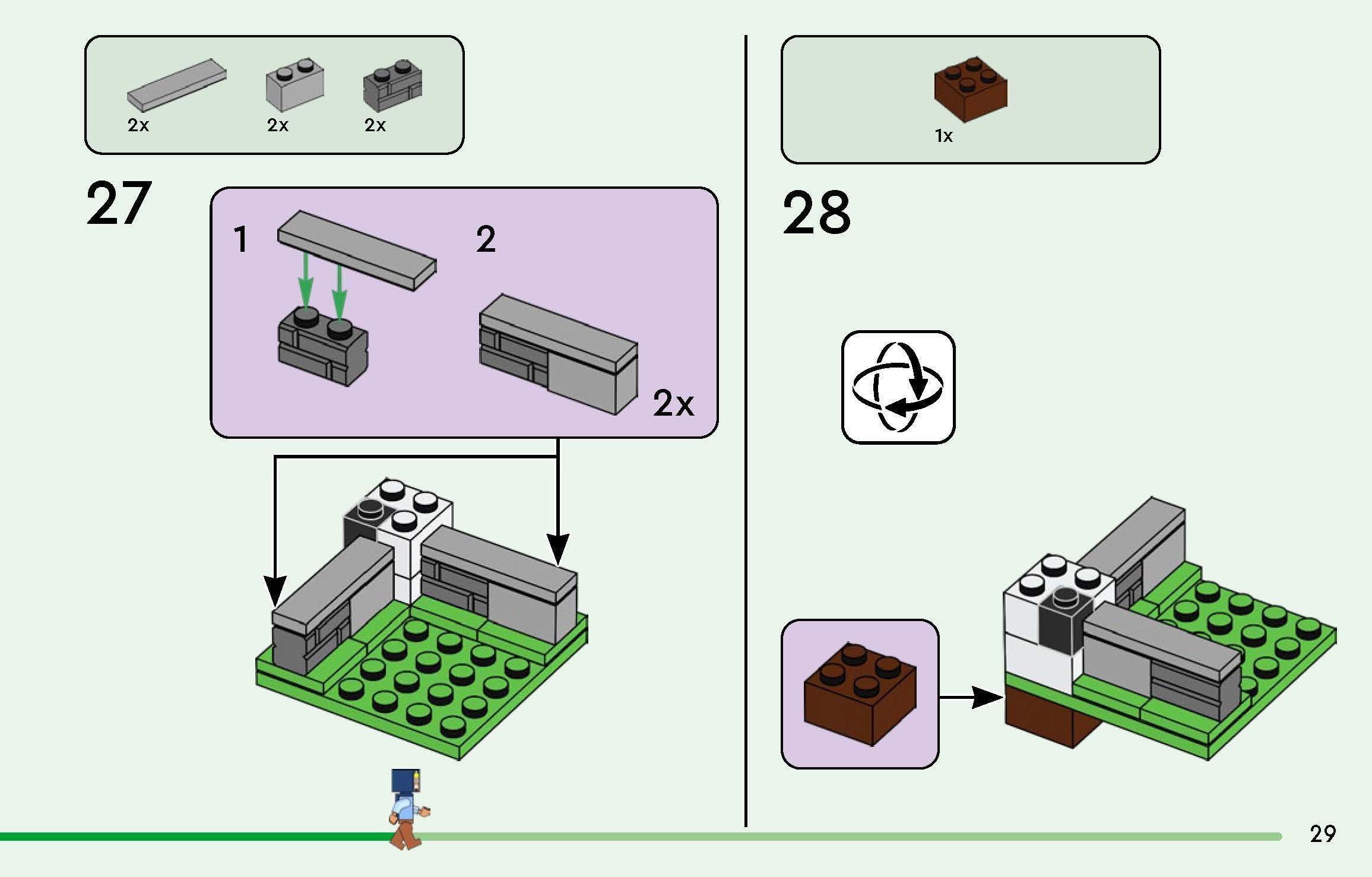 2x 2x 2x

27

1

2

2x

1x

28

29