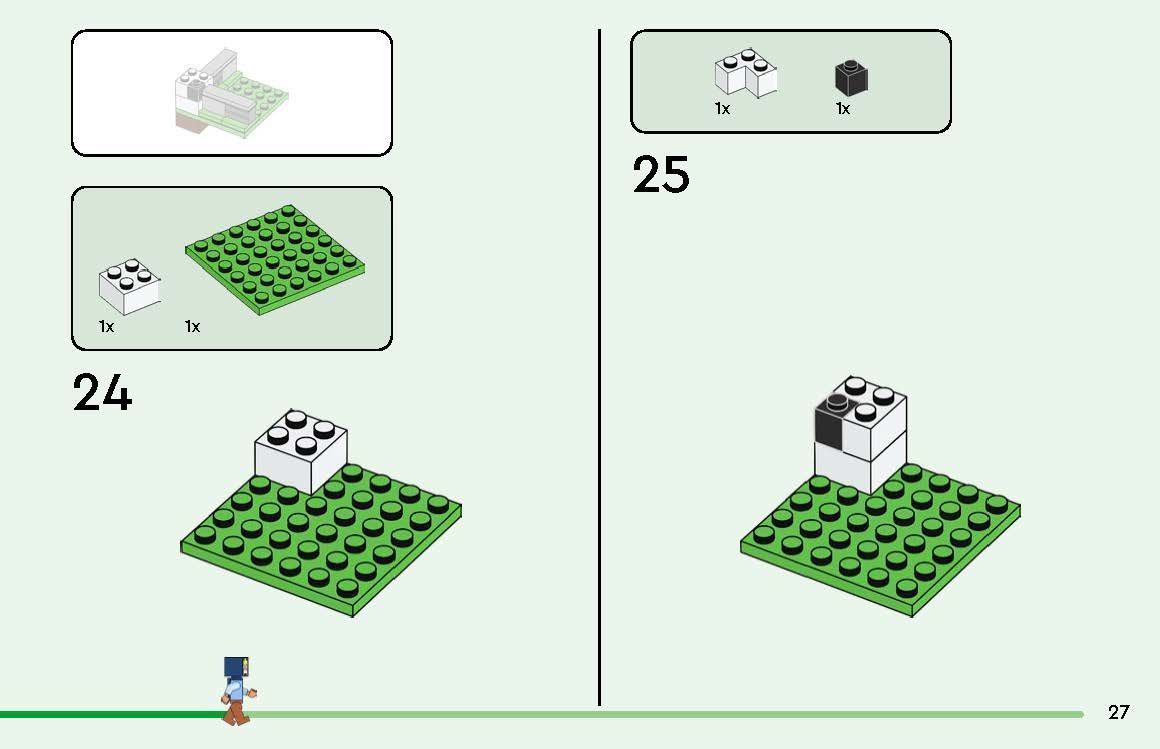 1x 1x

24

1x 1x

25

27