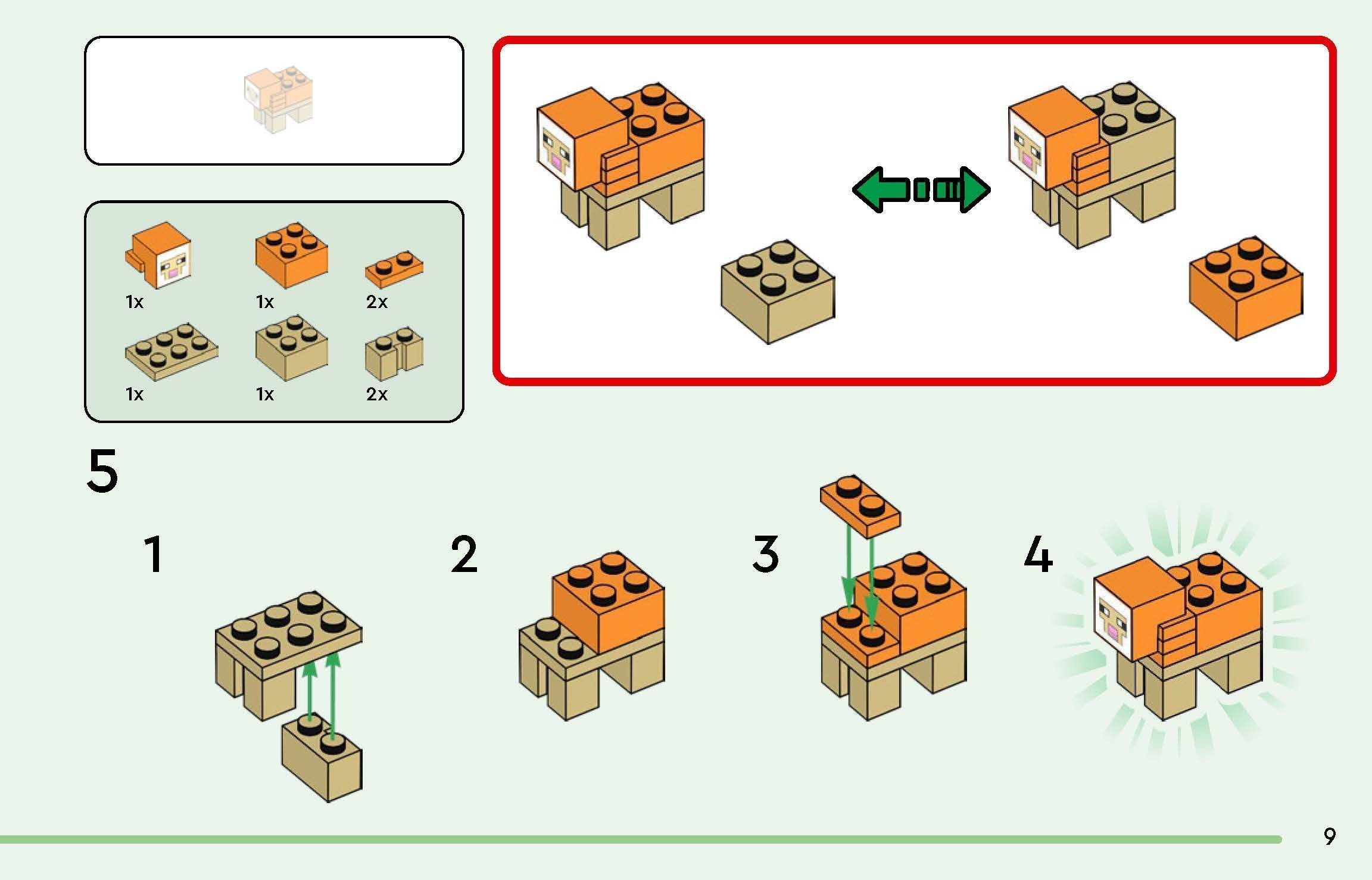 1x

1x

2x

1x

1x

2x

5

1

2

3

4

9