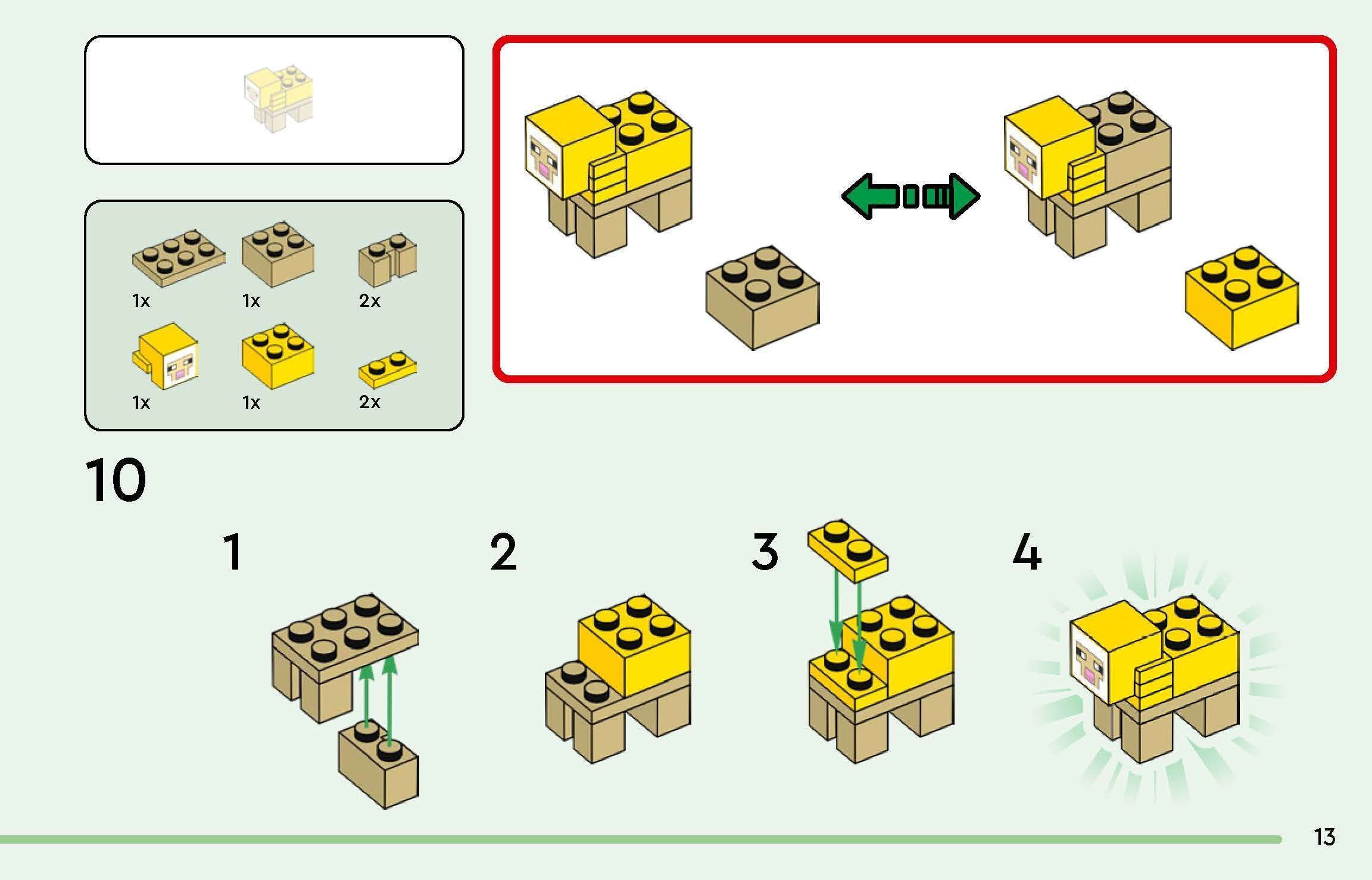 1x
1x
2x
1x
1x
2x

10

1

2

3

4

13