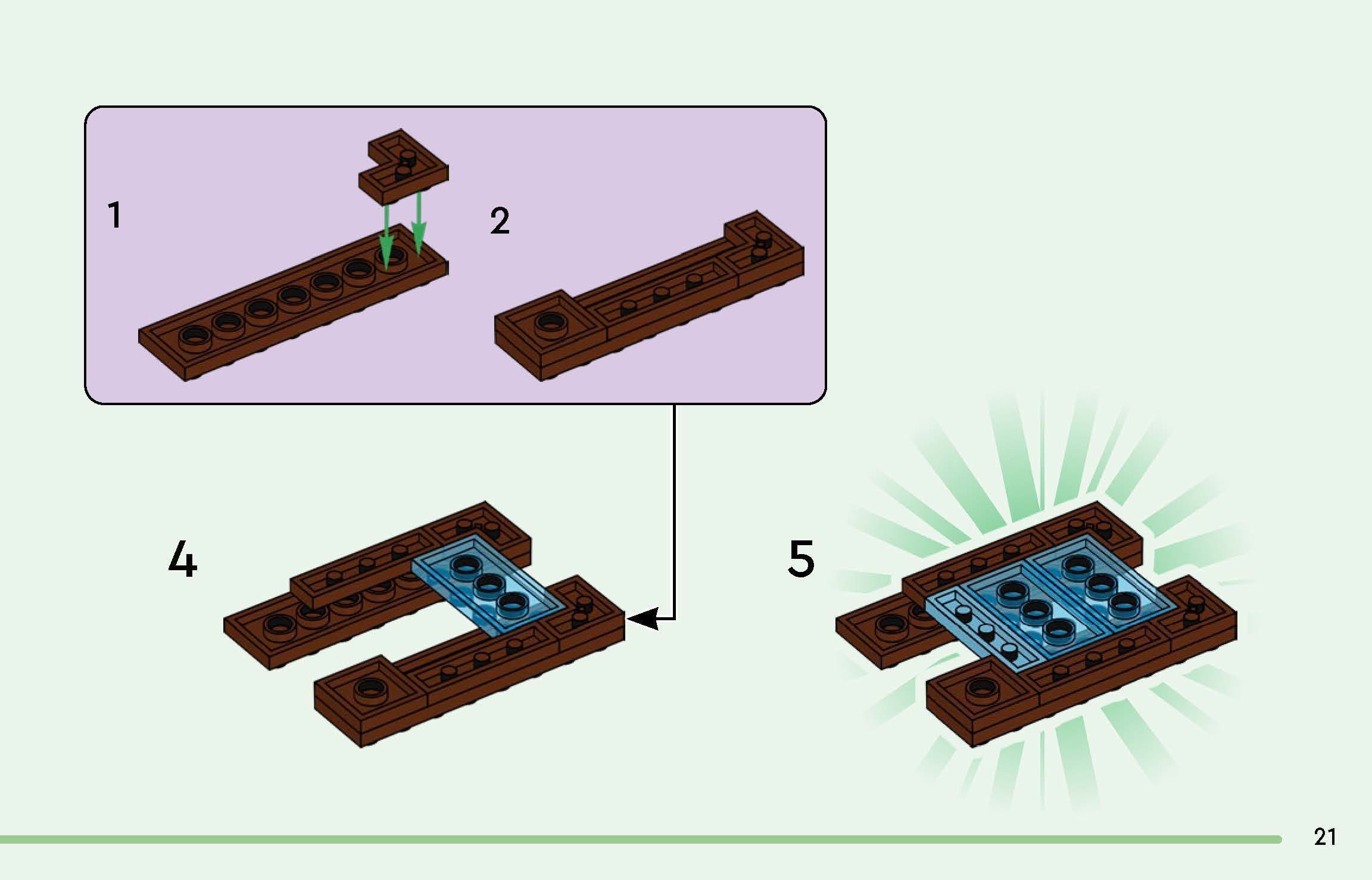 1

2

4

5

21