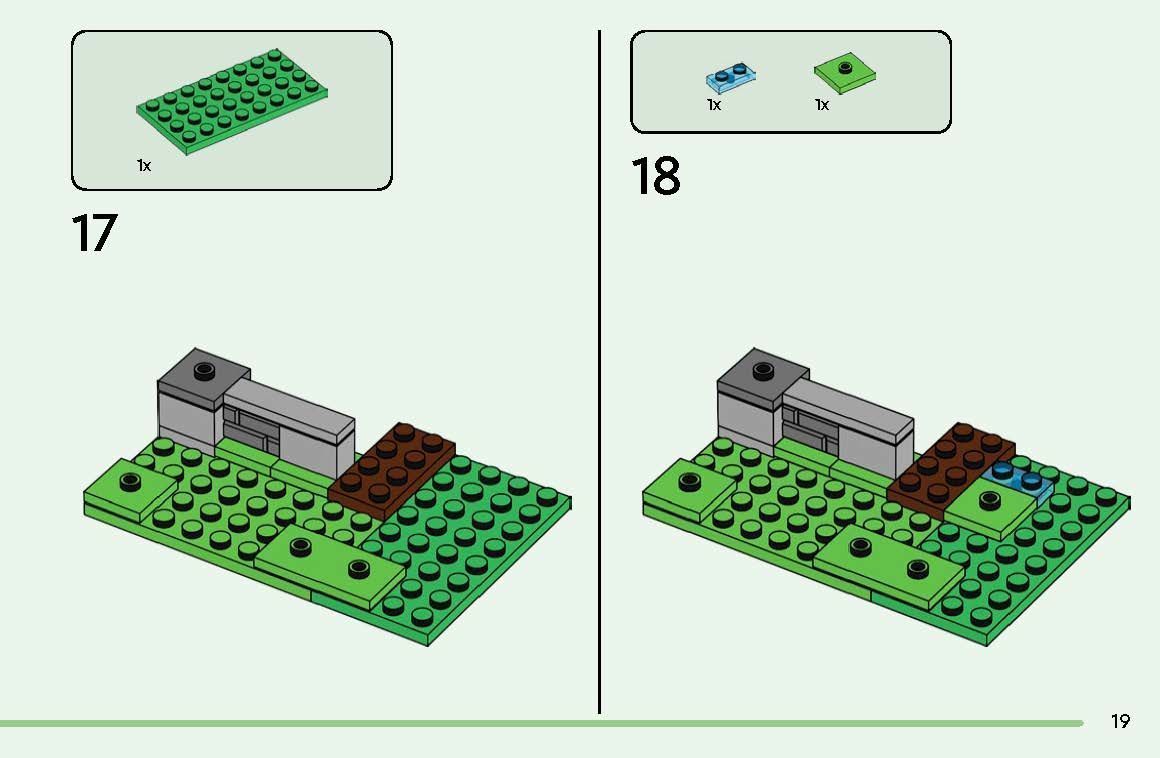 1x

17

1x

1x

18

19