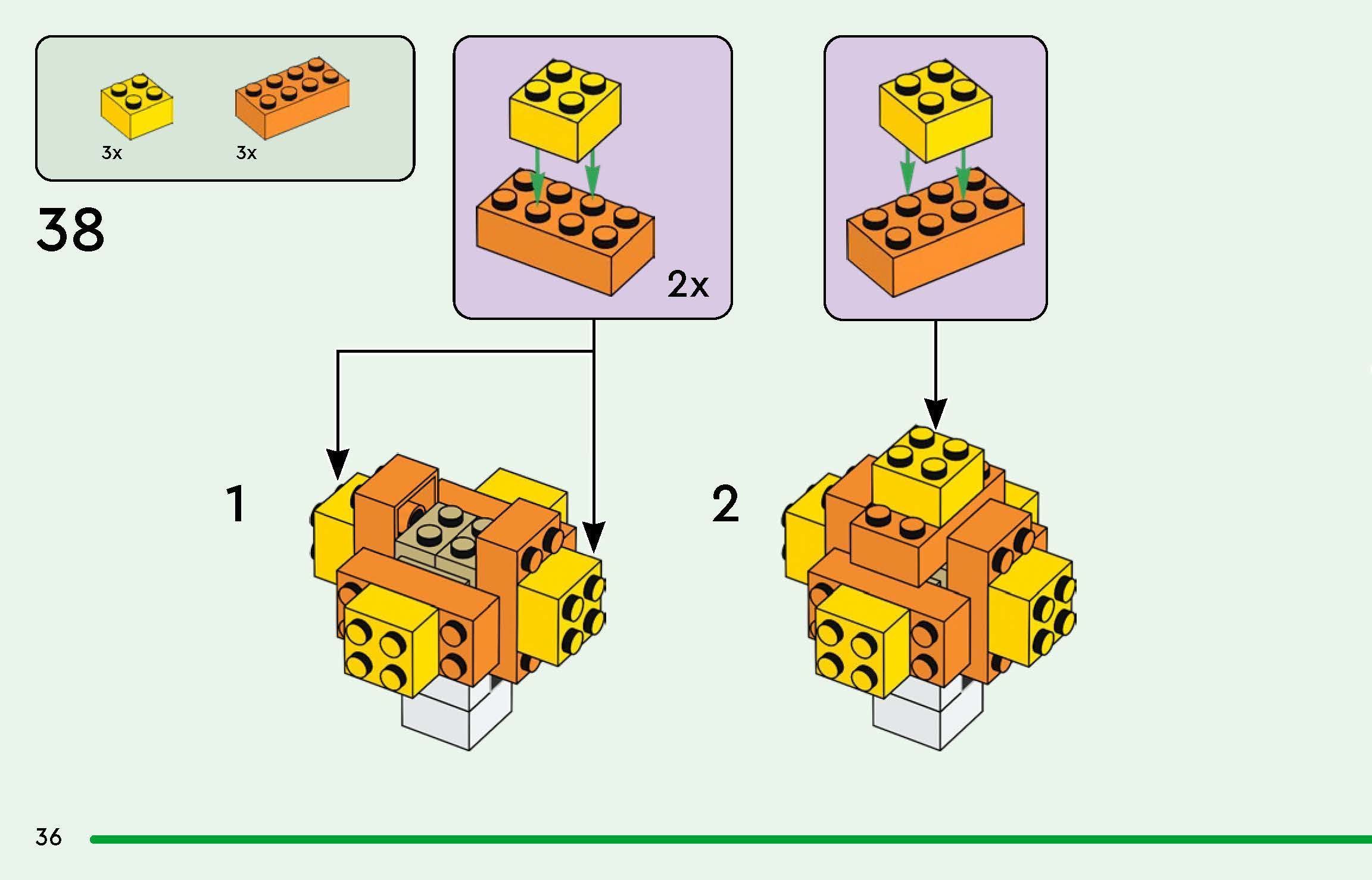 3x

3x

38

2x

1

2

36