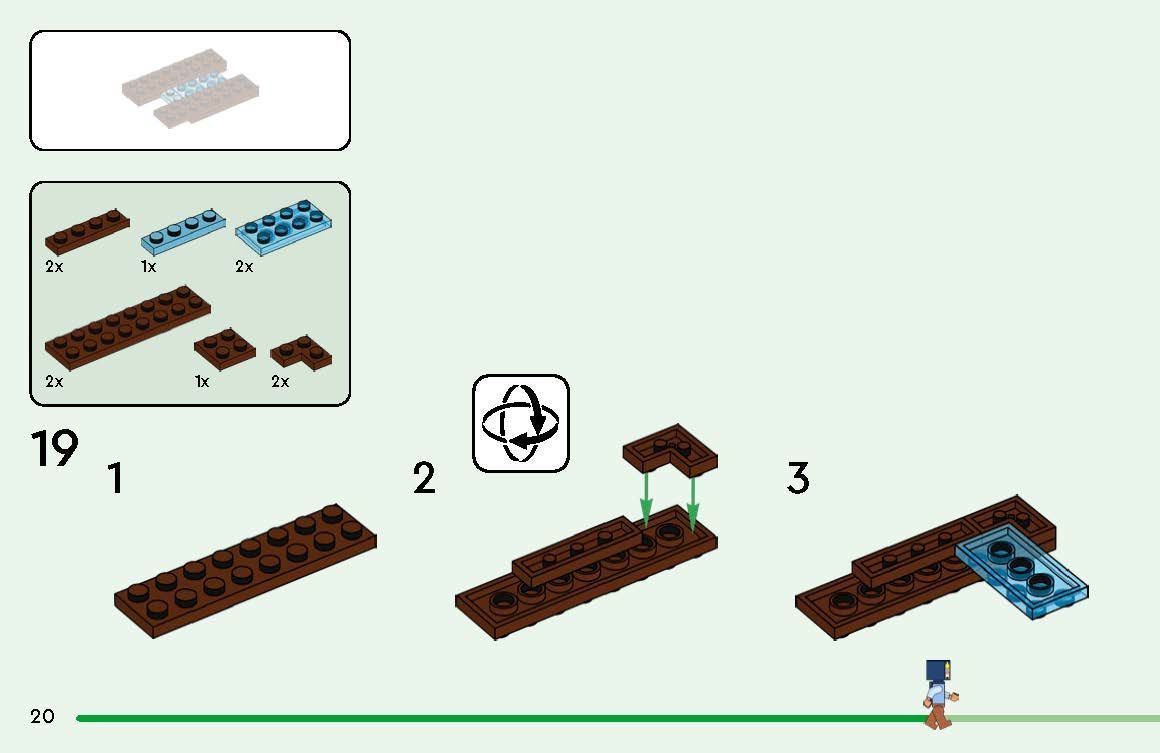 2x 1x 2x

2x 1x 2x

19

1

2

3

20