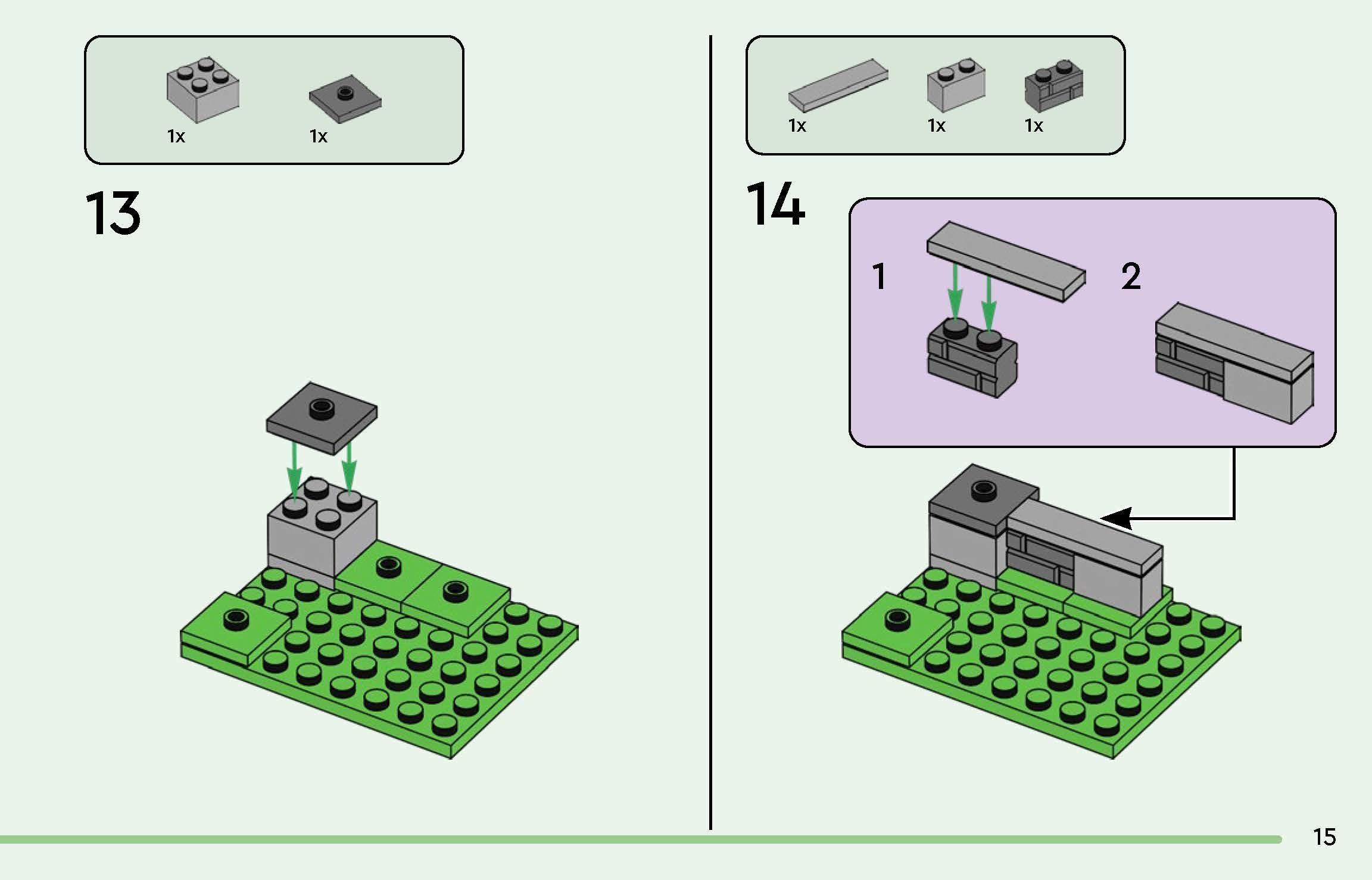 1x 1x

13

1x 1x 1x

14

1

2

15