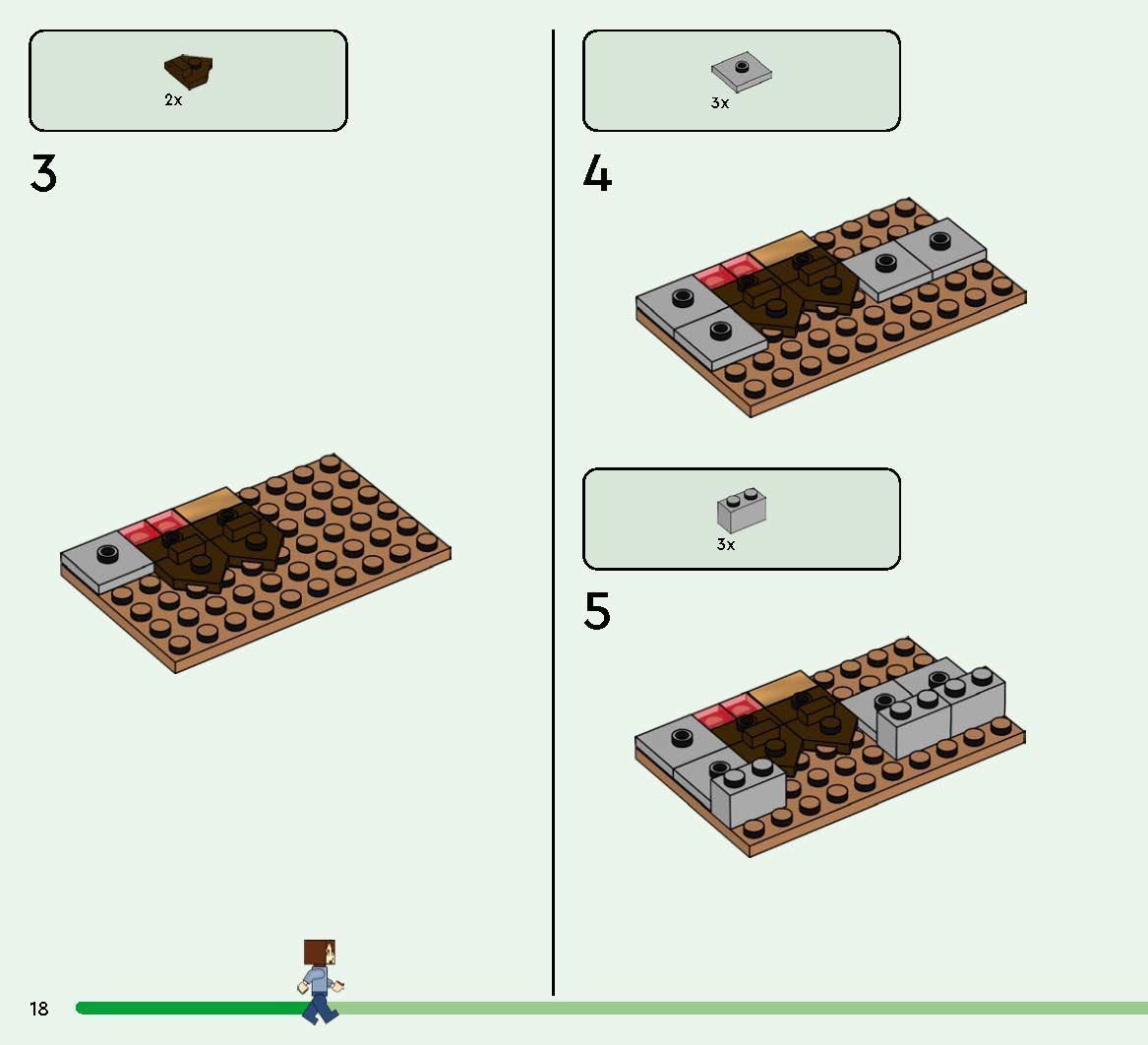 2x

3

3x

4

3x

5

18