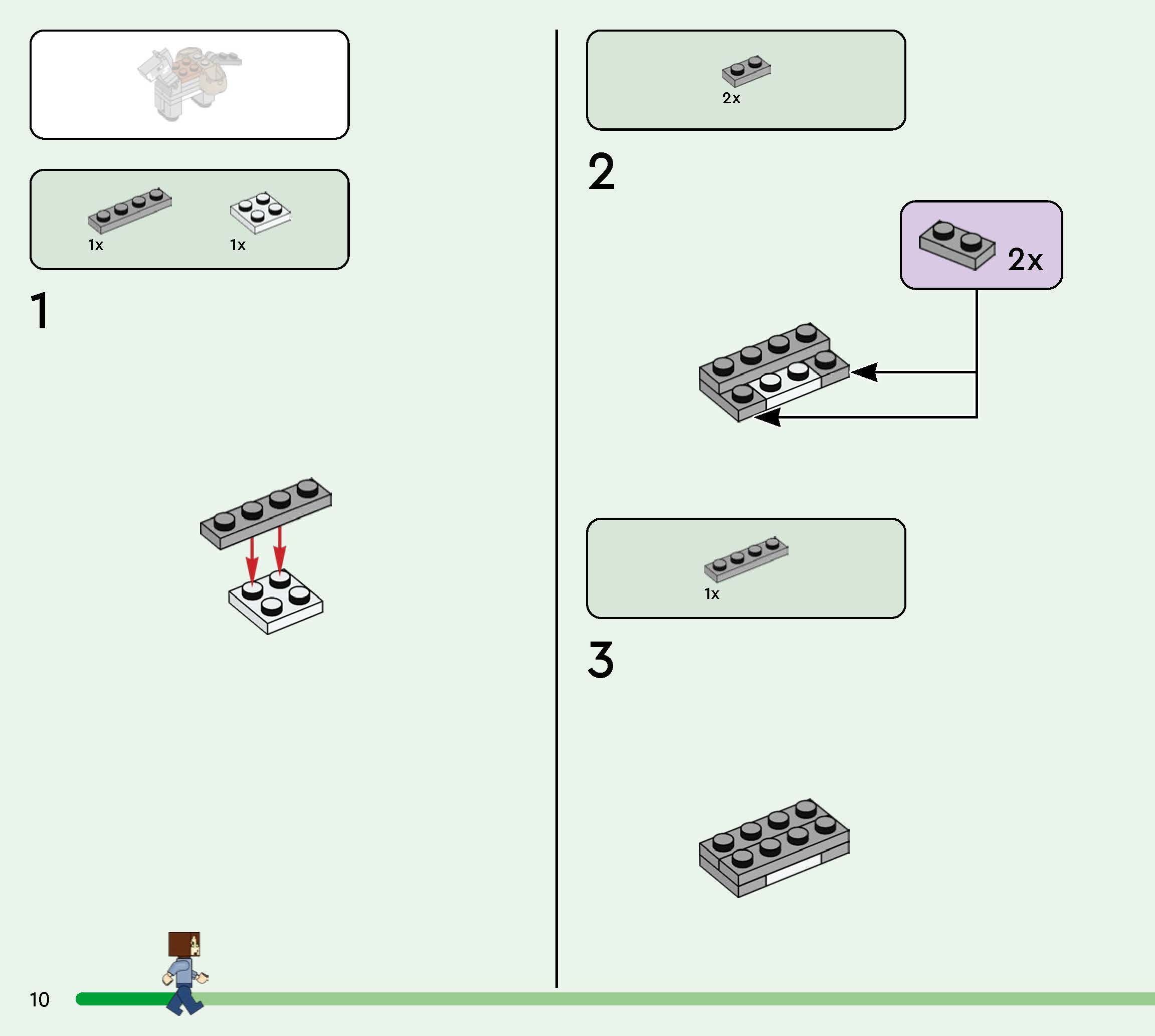 1x 1x

1

2x

2

2x

1x

3

10