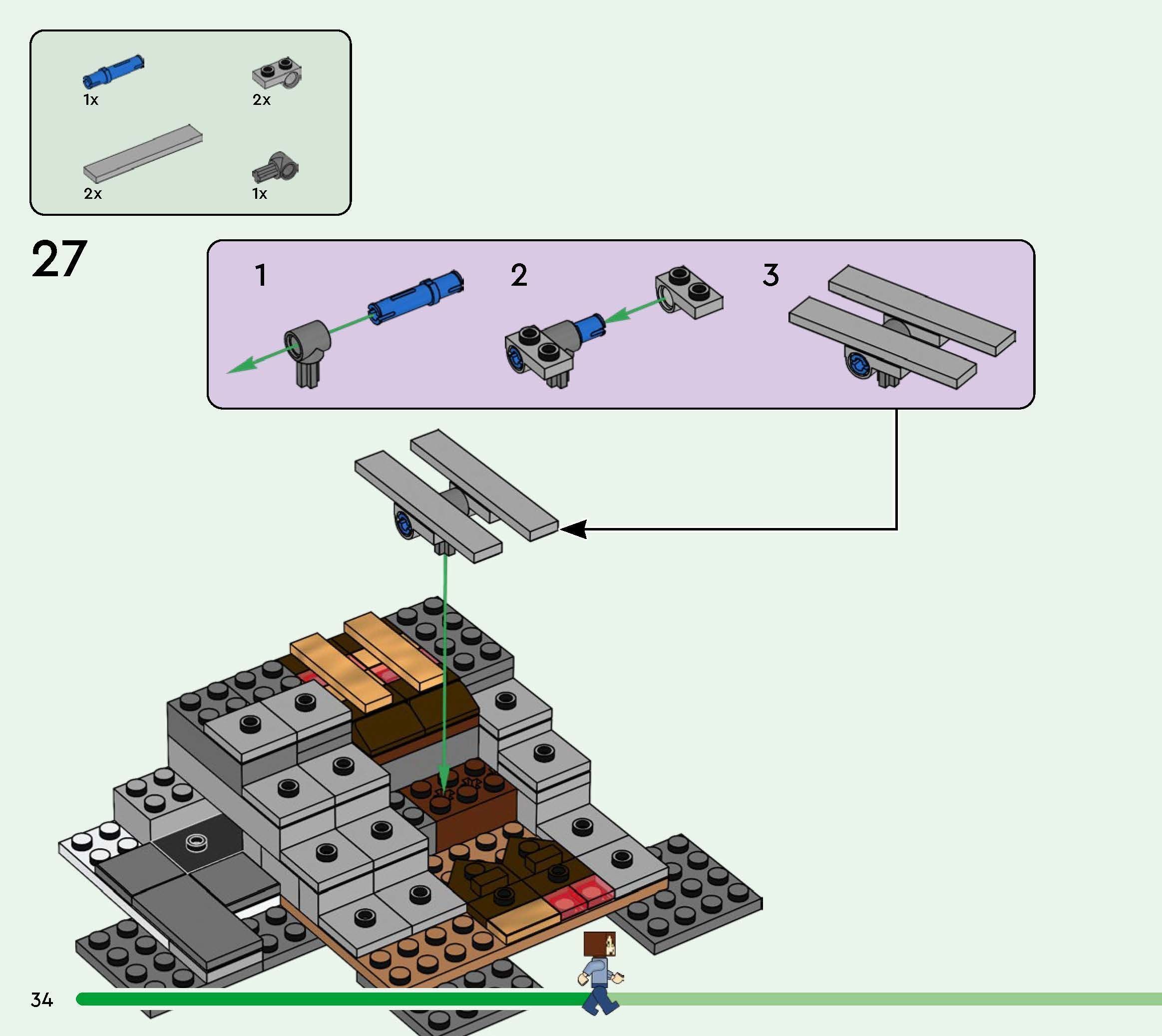 1x
2x
2x
1x

27

1
2
3

34