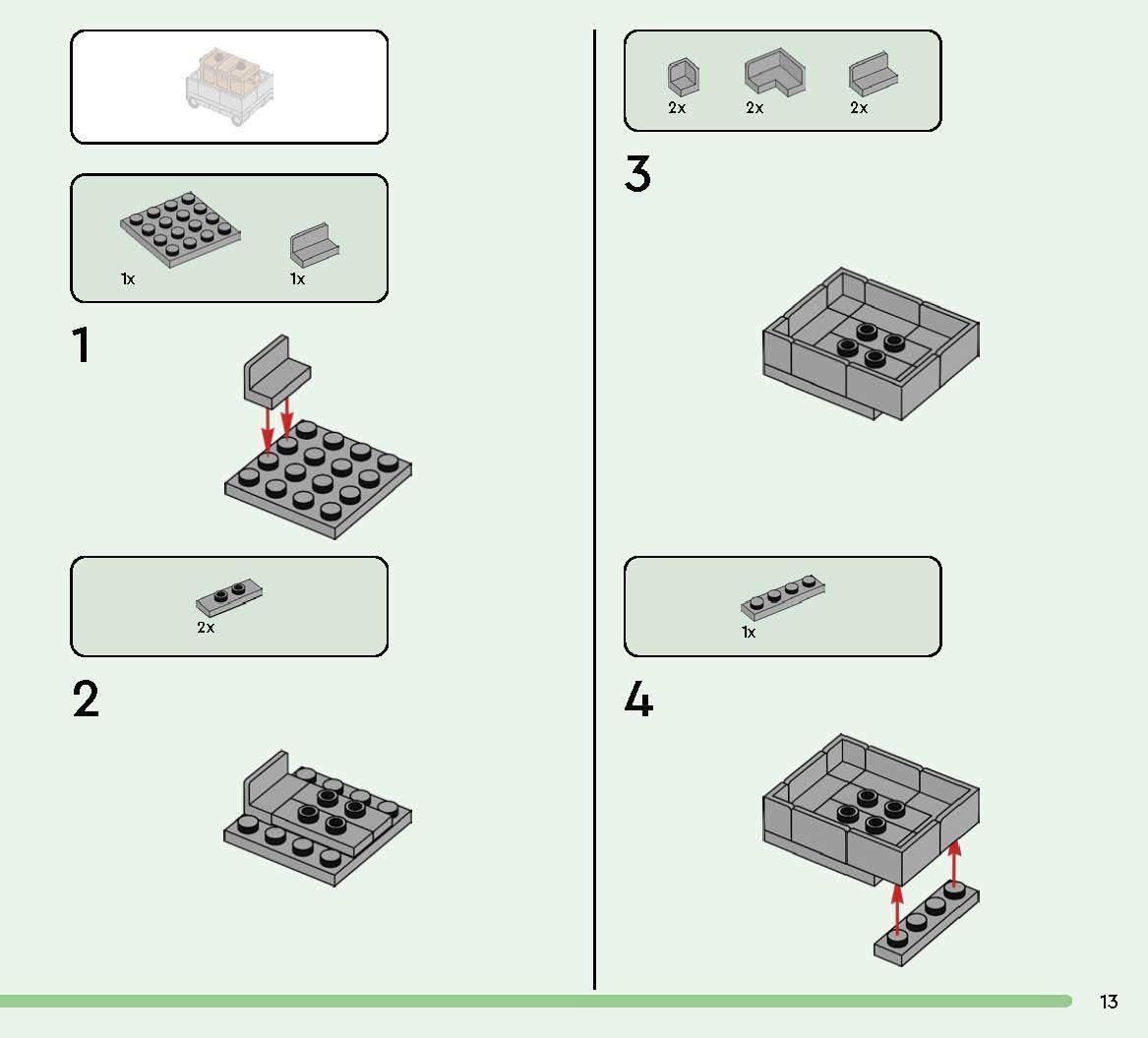 1x
1x

1

2x

2

2x
2x
2x

3

1x

4

13