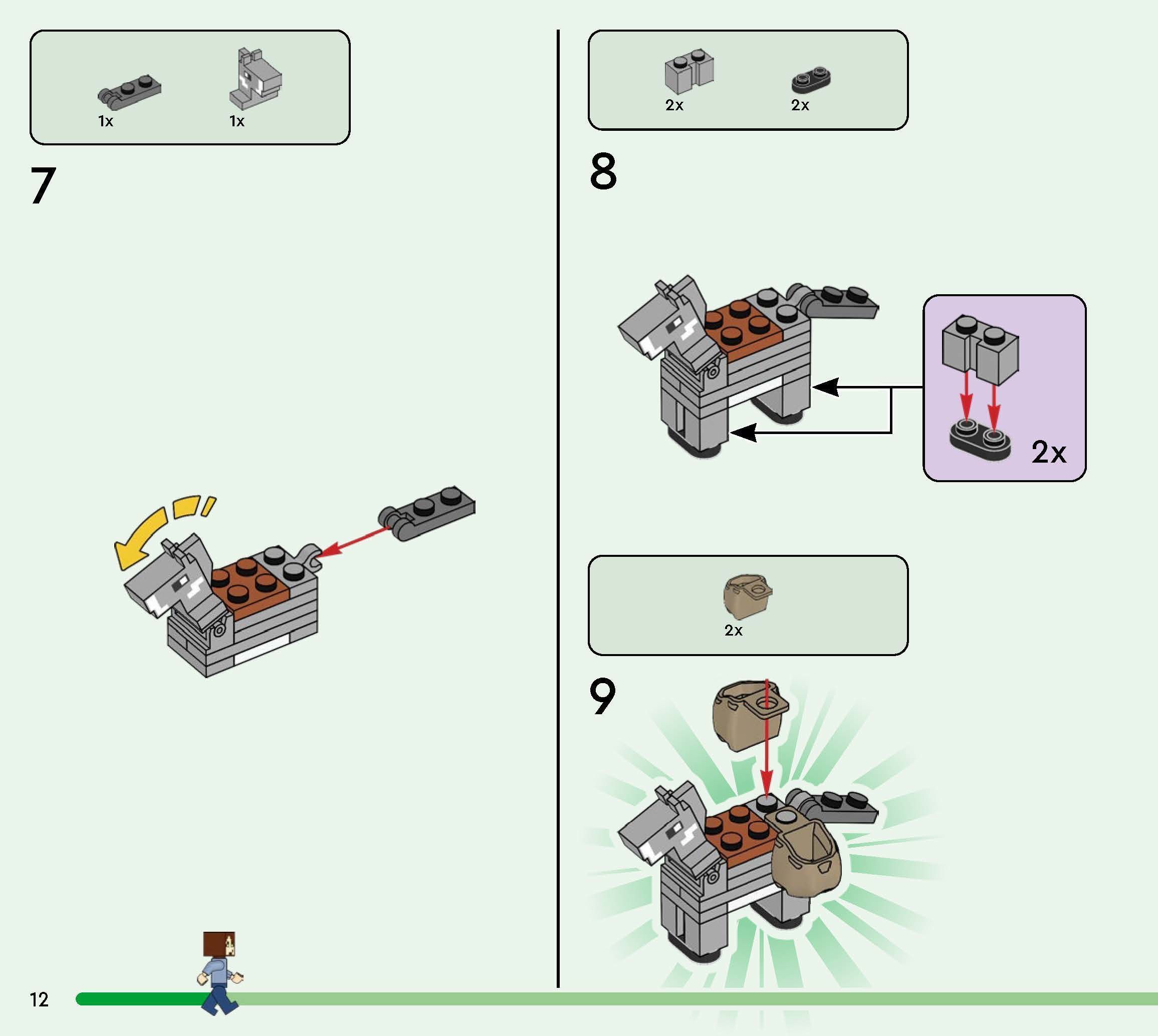 1x 1x

7

2x 2x

8

2x

2x

9

12