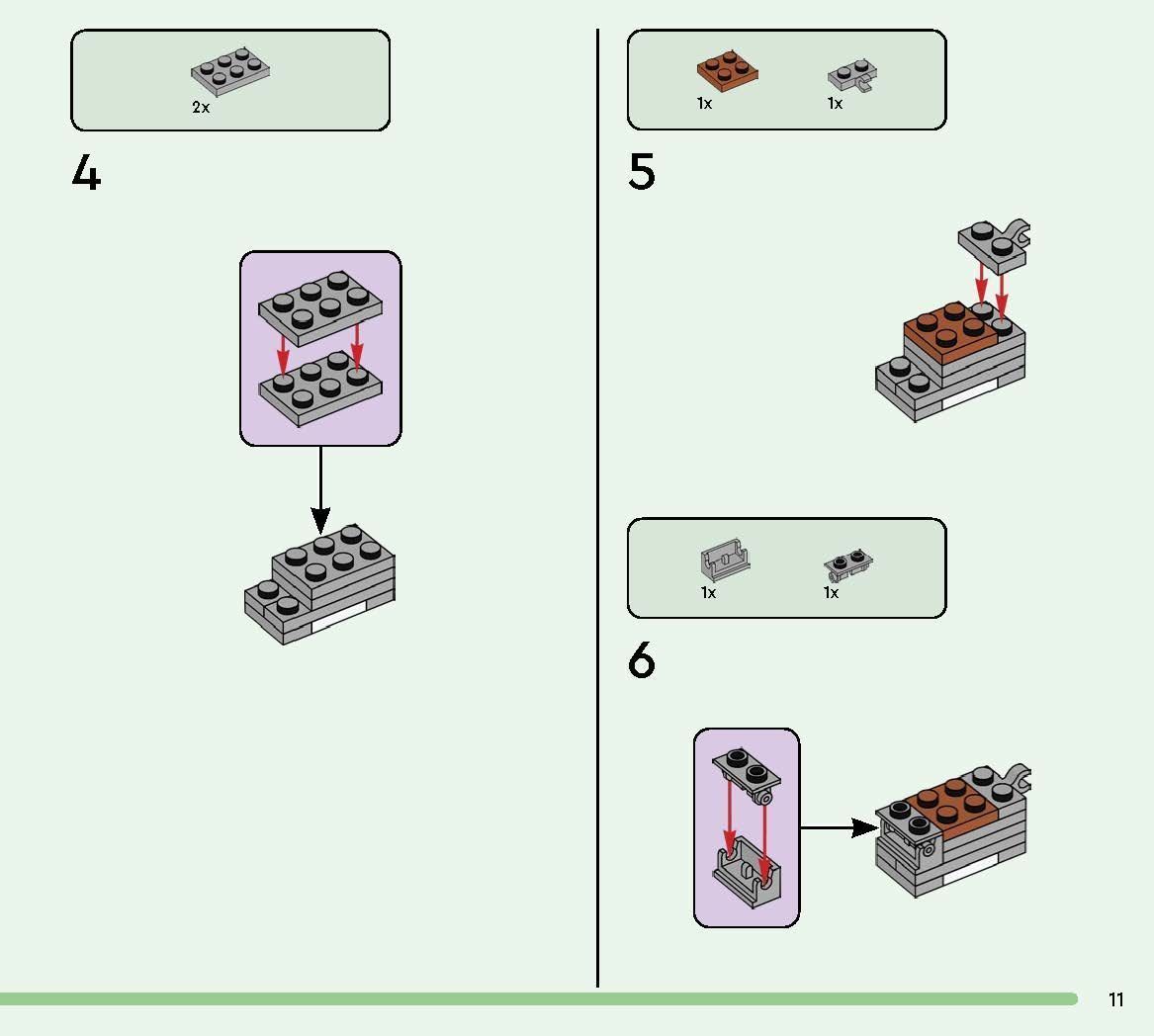 2x

4

1x 1x

5

1x 1x

6

11