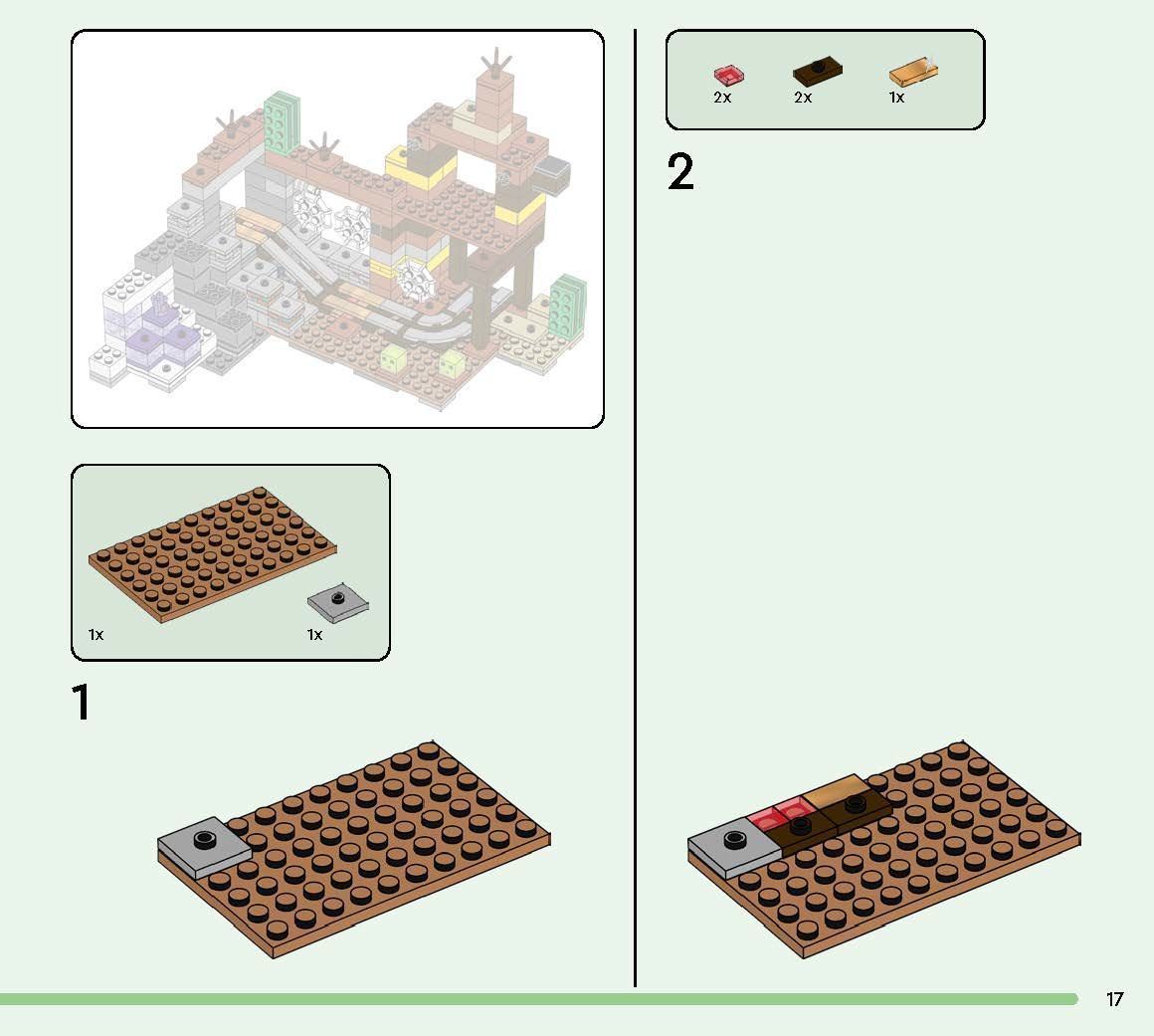 1x

1x

1

2x

2x

1x

2

17