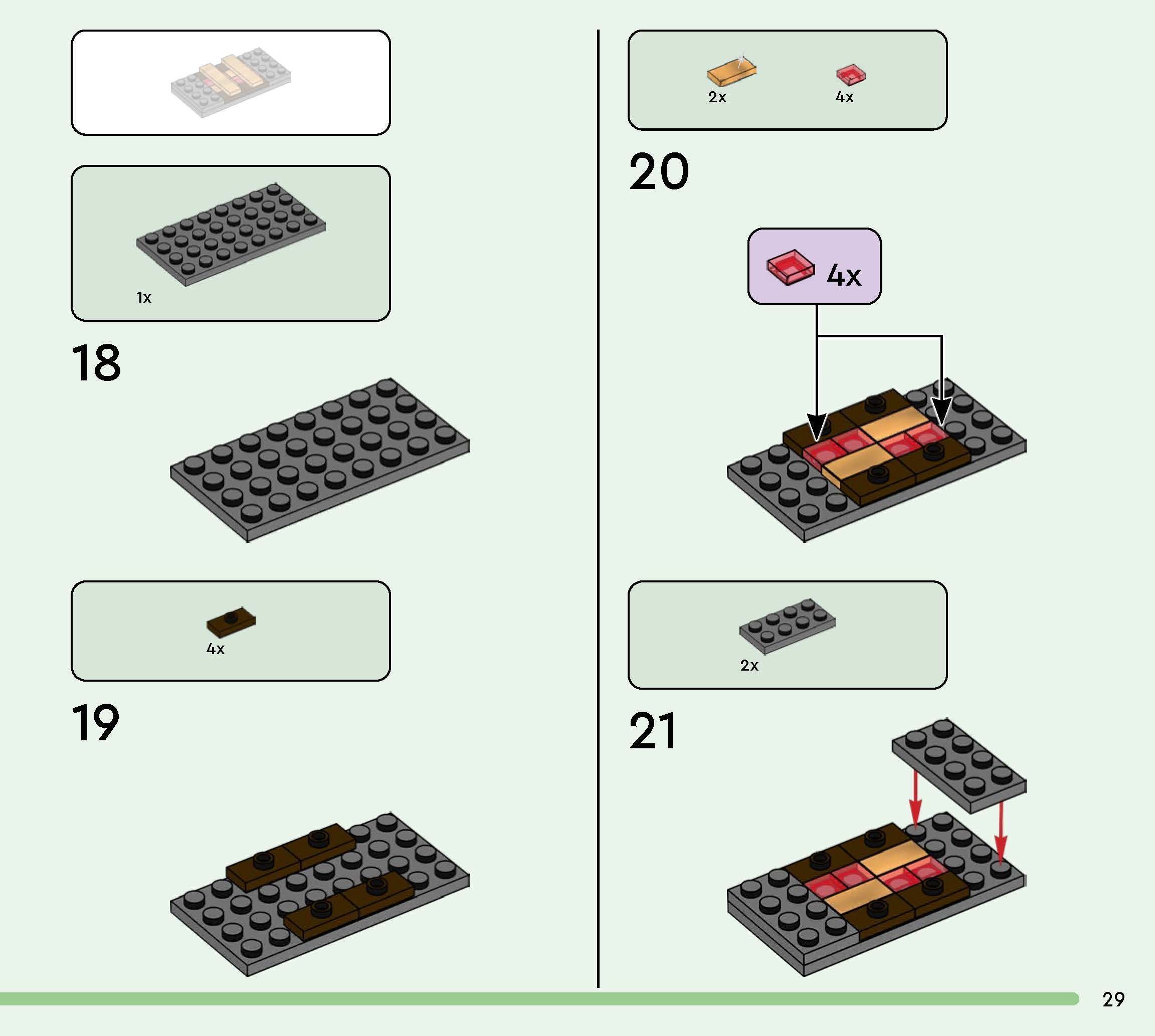 1x

18

4x

19

2x 4x

20

4x

2x

21

29